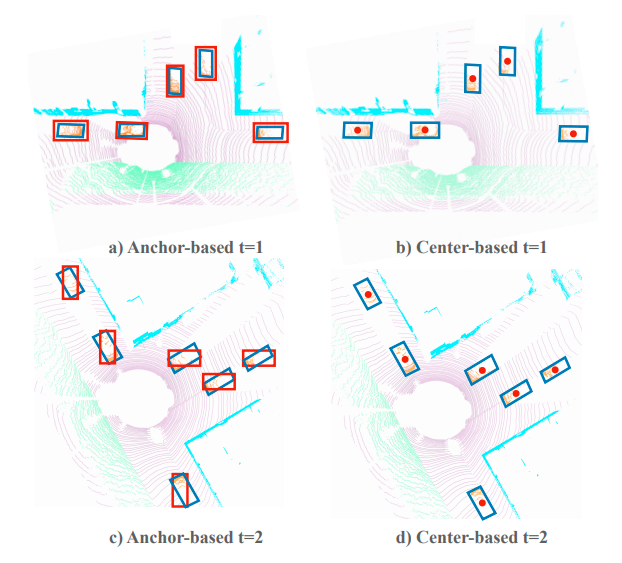 a) Anchor-based t=1

b) Center-based t=1

c) Anchor-based t=2

d) Center-based t=2