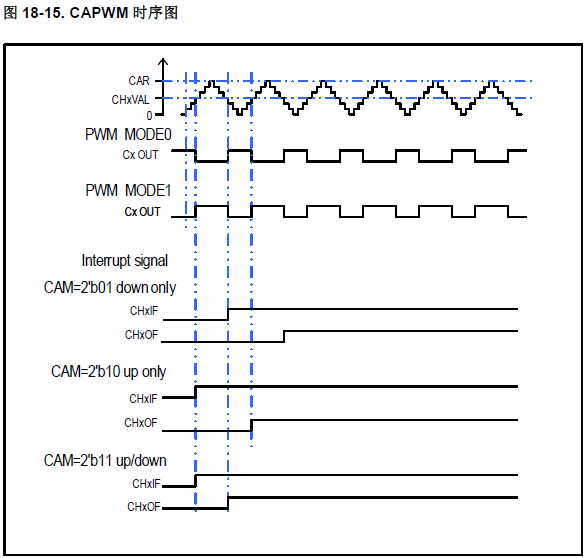 图 18-15. CAPWM 时序图

CAR
CHxVAL
0
PWM MODE0
Cx OUT
PWM MODE1
Cx OUT
Interrupt signal
CAM=2'b01 down only
CHxIF
CHxOF
CAM=2'b10 up only
CHxIF
CHxOF
CAM=2'b11 up/down
CHxIF
CHxOF