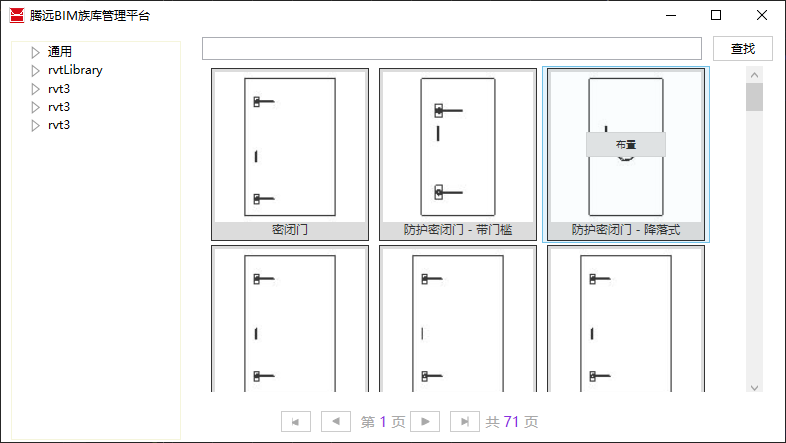 腾远BIM族库管理平台

通用
rvtLibrary
rvt3
rvt3
rvt3

查找

密闭门

防护密闭门 - 带门槛

布置

防护密闭门 - 降落式

第 1 页

共 71 页