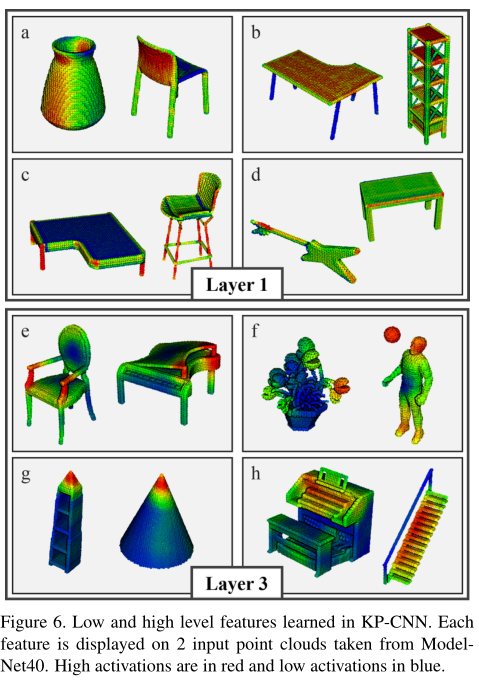 a

b

c

d

Layer 1

e

f

g

h

Layer 3

Figure 6. Low and high level features learned in KP-CNN. Each feature is displayed on 2 input point clouds taken from ModelNet40. High activations are in red and low activations in blue.