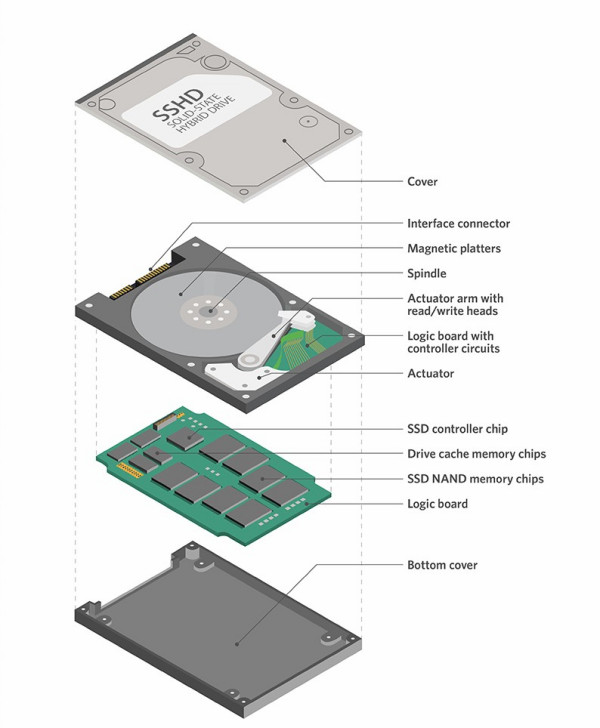 SSHD
SOLID-STATE
HYBRID DRIVE

Cover

Interface connector

Magnetic platters

Spindle

Actuator arm with read/write heads

Logic board with controller circuits

Actuator

SSD controller chip

Drive cache memory chips

SSD NAND memory chips

Logic board

Bottom cover