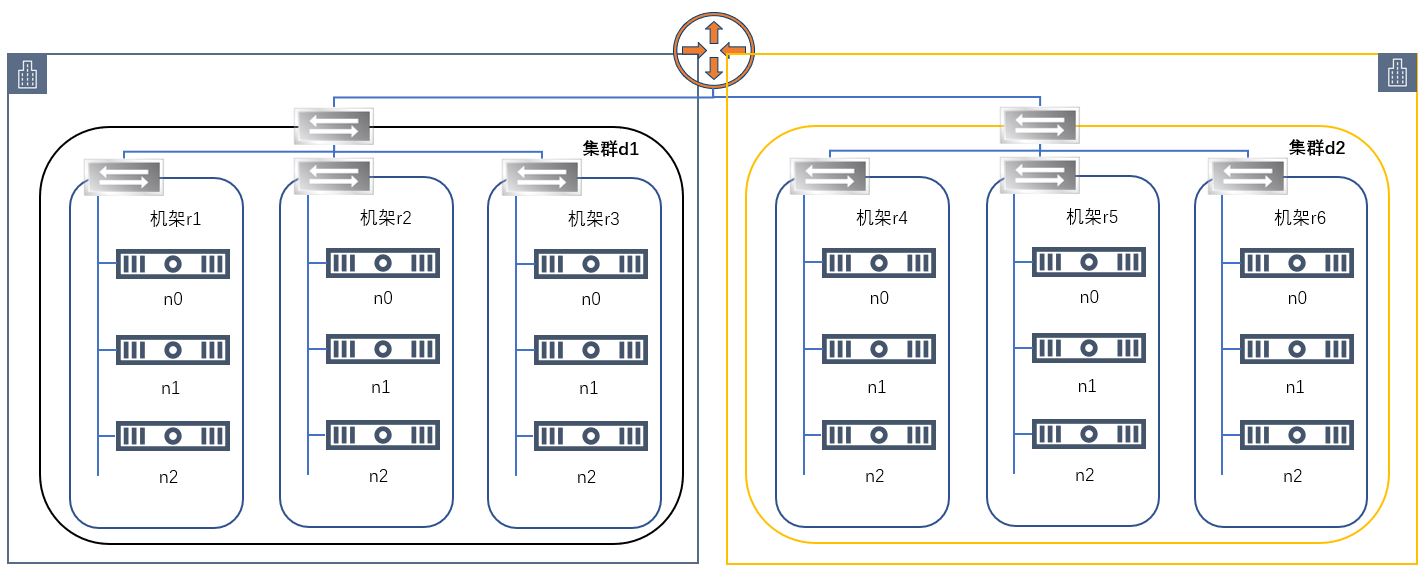 集群d1

机架r1

n0

n1

n2

机架r2

n0

n1

n2

机架r3

n0

n1

n2

集群d2

机架r4

n0

n1

n2

机架r5

n0

n1

n2

机架r6

n0

n1

n2