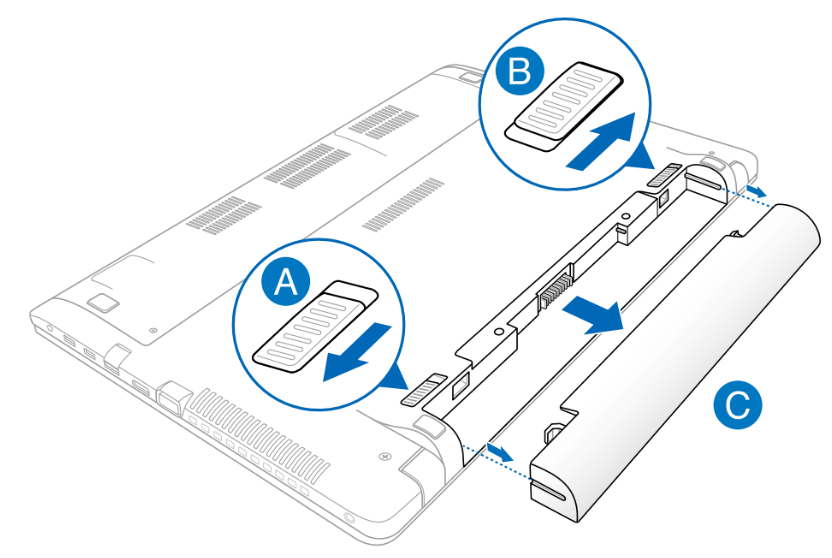 B
A
C