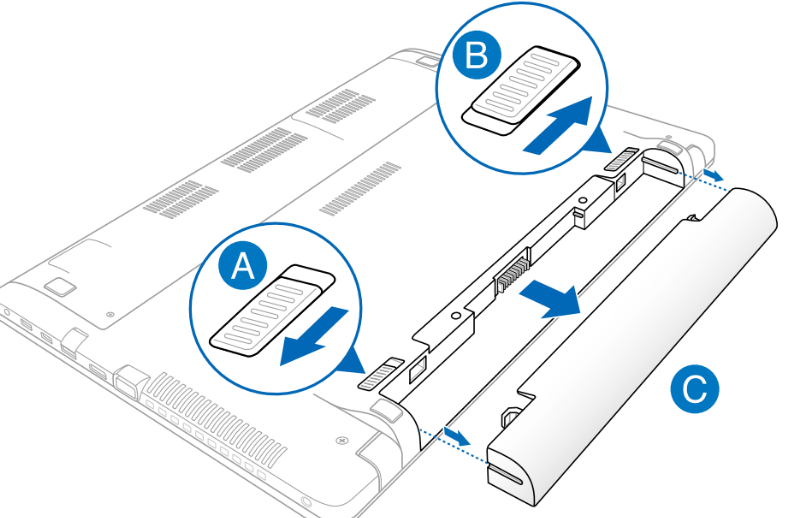 B

A

C