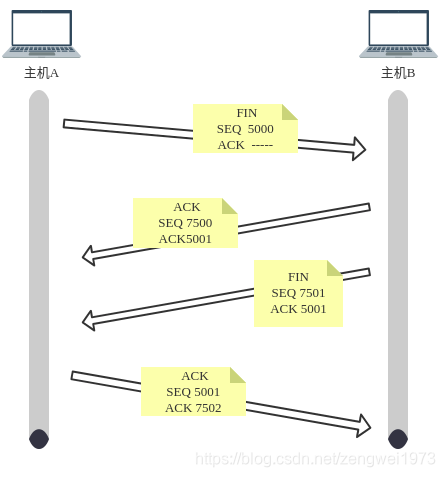 主机A

主机B

FIN
SEQ 5000
ACK -----

ACK
SEQ 7500
ACK5001

FIN
SEQ 7501
ACK 5001

ACK
SEQ 5001
ACK 7502

https://blog.csdn.net/zengwei1973