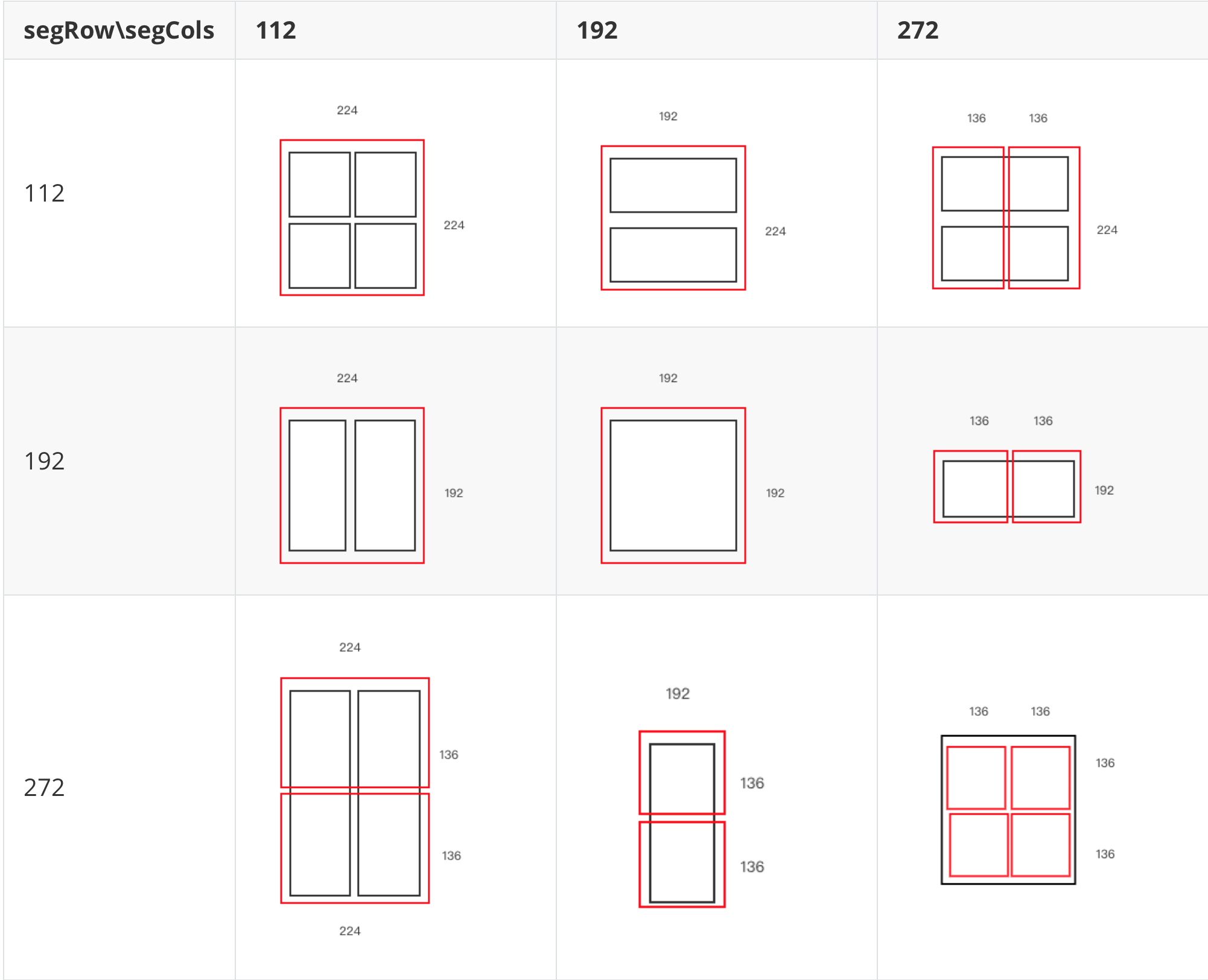 | segRow\segCols | 112 | 192 | 272 |
|---|---|---|---|
| 112 | 224 224 | 192 224 | 136 136 224 |
| 192 | 224 192 | 192 192 | 136 136 192 |
| 272 | 224 136 136 224 | 192 136 136 | 136 136 136 136 |