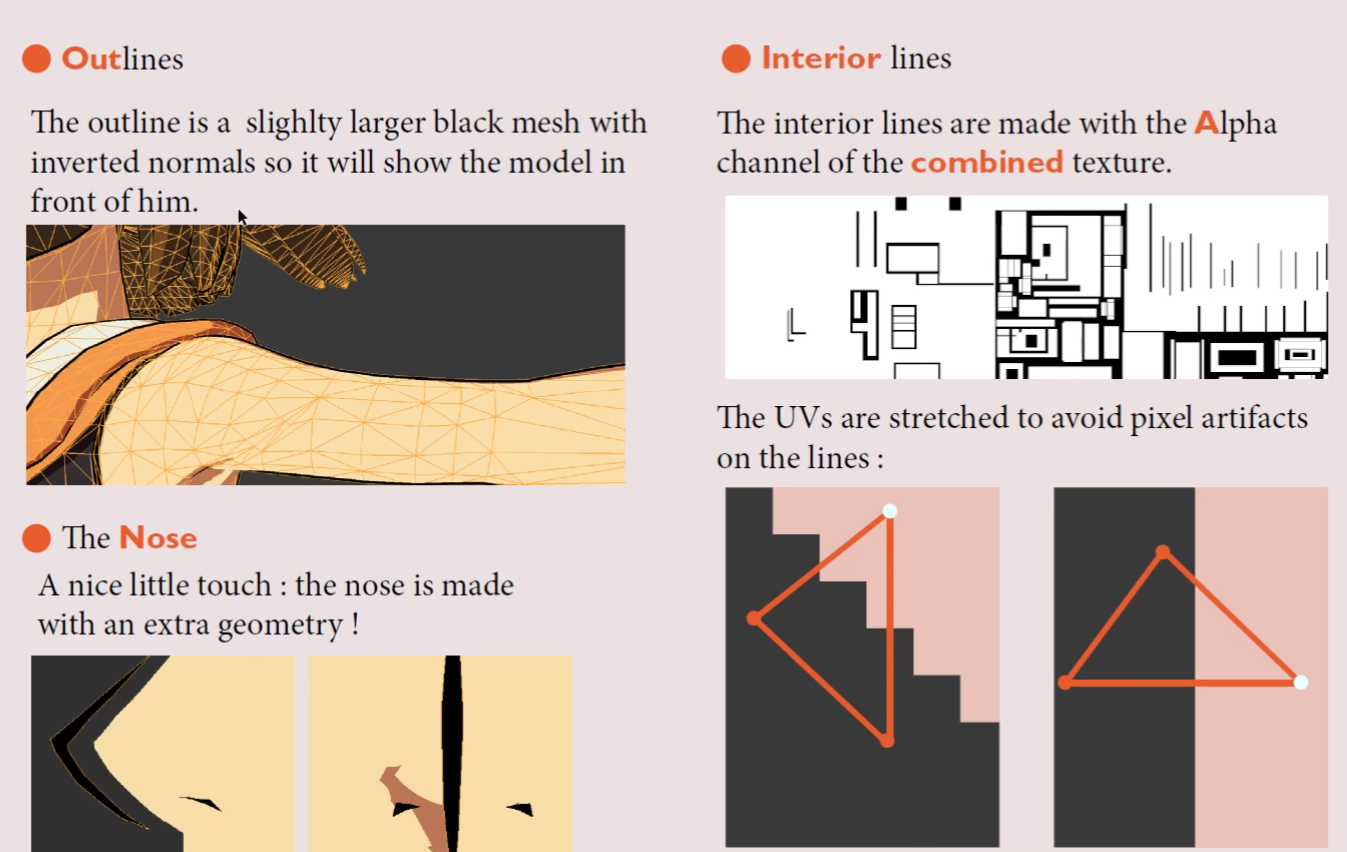 Outlines

The outline is a slighlty larger black mesh with inverted normals so it will show the model in front of him.

The Nose

A nice little touch : the nose is made with an extra geometry !

Interior lines

The interior lines are made with the Alpha channel of the combined texture.

The UVs are stretched to avoid pixel artifacts on the lines :