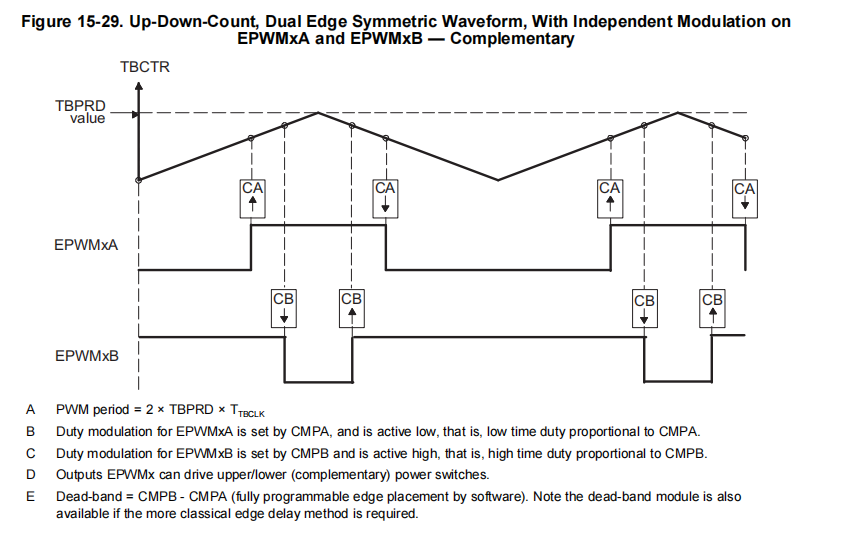 Figure 15-29. Up-Down-Count, Dual Edge Symmetric Waveform, With Independent Modulation on EPWMxA and EPWMxB — Complementary

TBCTR

TBPRD value

CA CA CA CA

EPWMxA

CB CB CB CB

EPWMxB

A PWM period = 2 × TBPRD × $T_{TBCLK}$

B Duty modulation for EPWMxA is set by CMPA, and is active low, that is, low time duty proportional to CMPA.

C Duty modulation for EPWMxB is set by CMPB and is active high, that is, high time duty proportional to CMPB.

D Outputs EPWMx can drive upper/lower (complementary) power switches.

E Dead-band = CMPB - CMPA (fully programmable edge placement by software). Note the dead-band module is also available if the more classical edge delay method is required.