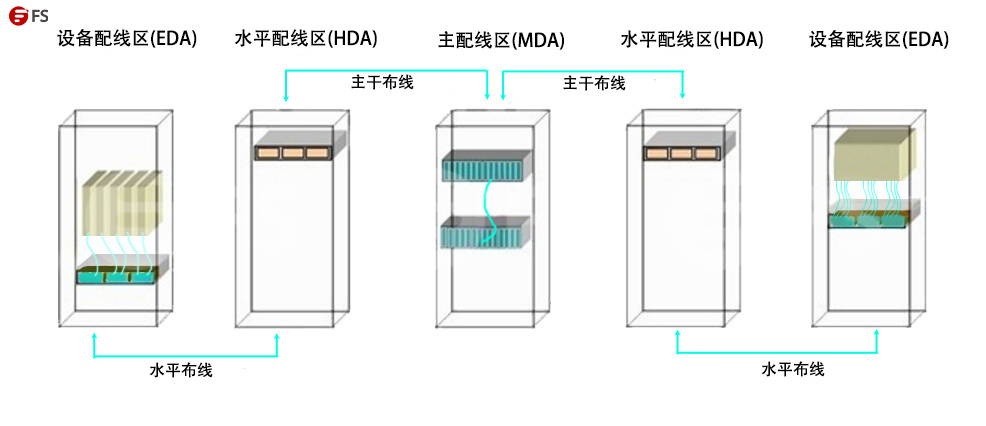 FS

设备配线区(EDA)
水平配线区(HDA)
主配线区(MDA)
水平配线区(HDA)
设备配线区(EDA)

主干布线
主干布线

水平布线
水平布线