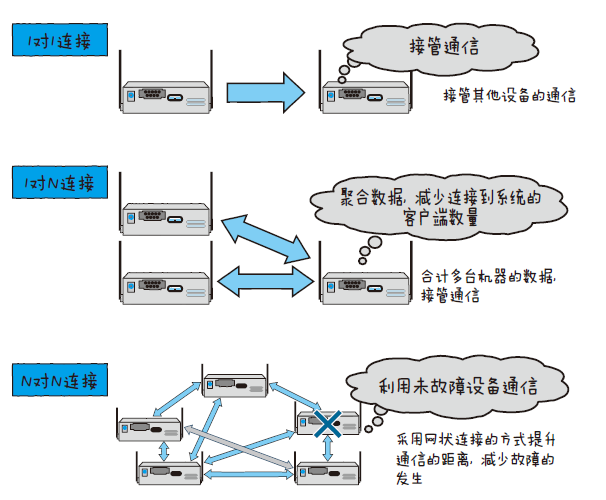 1对1连接

接管通信

接管其他设备的通信

1对N连接

聚合数据，减少连接到系统的客户端数量

合计多台机器的数据，接管通信

N对N连接

利用未故障设备通信

采用网状连接的方式提升通信的距离，减少故障的发生