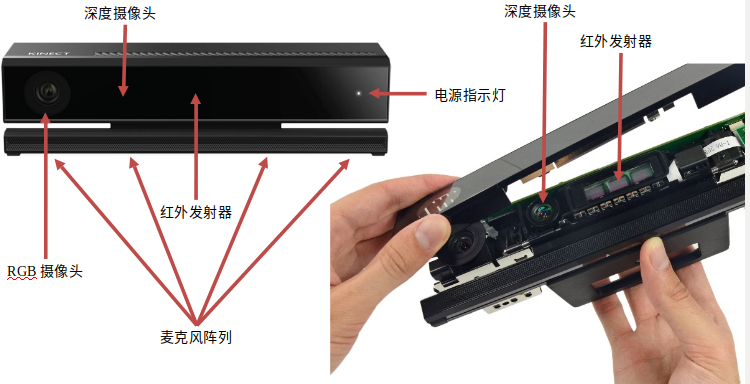 深度摄像头
KINECT
电源指示灯
红外发射器
RGB 摄像头
麦克风阵列
深度摄像头
红外发射器