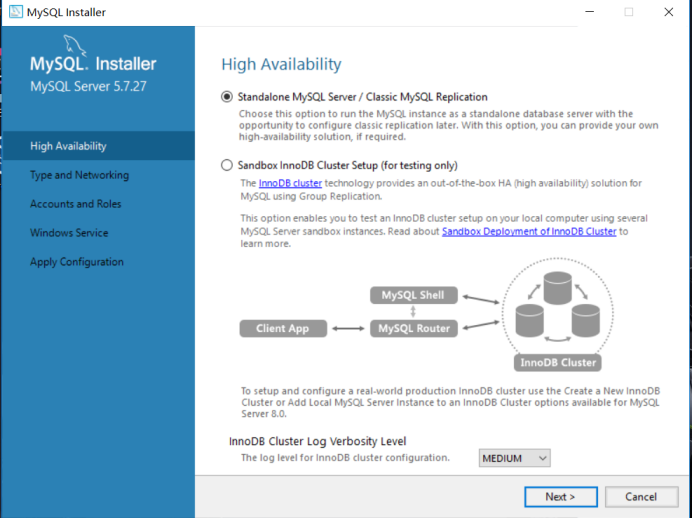 MySQL Installer

MySQL. Installer
MySQL Server 5.7.27

High Availability
Type and Networking
Accounts and Roles
Windows Service
Apply Configuration

High Availability

Standalone MySQL Server / Classic MySQL Replication
Choose this option to run the MySQL instance as a standalone database server with the opportunity to configure classic replication later. With this option, you can provide your own high-availability solution, if required.

Sandbox InnoDB Cluster Setup (for testing only)
The InnoDB cluster technology provides an out-of-the-box HA (high availability) solution for MySQL using Group Replication.

This option enables you to test an InnoDB cluster setup on your local computer using several MySQL Server sandbox instances. Read about Sandbox Deployment of InnoDB Cluster to learn more.

MySQL Shell
Client App
MySQL Router
InnoDB Cluster

To setup and configure a real-world production InnoDB cluster use the Create a New InnoDB Cluster or Add Local MySQL Server Instance to an InnoDB Cluster options available for MySQL Server 8.0.

InnoDB Cluster Log Verbosity Level
The log level for InnoDB cluster configuration.
MEDIUM

Next >
Cancel