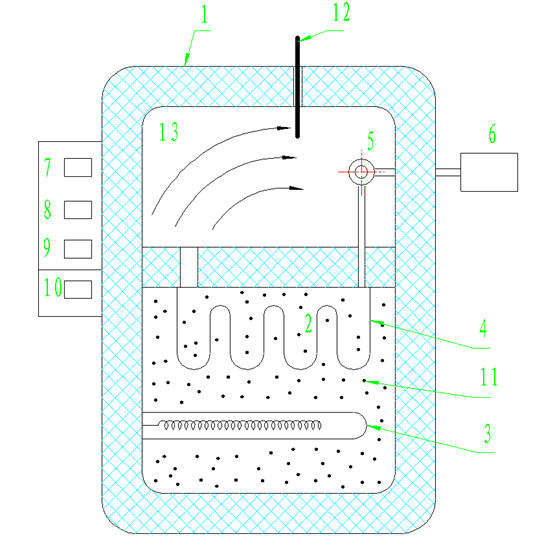 1
12
13
5
6
7
8
9
10
2
4
11
3