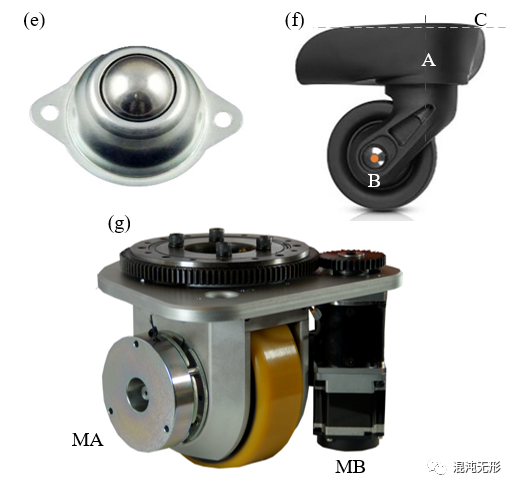 (e)

(f)

C

A

B

(g)

MA

MB

混沌无形