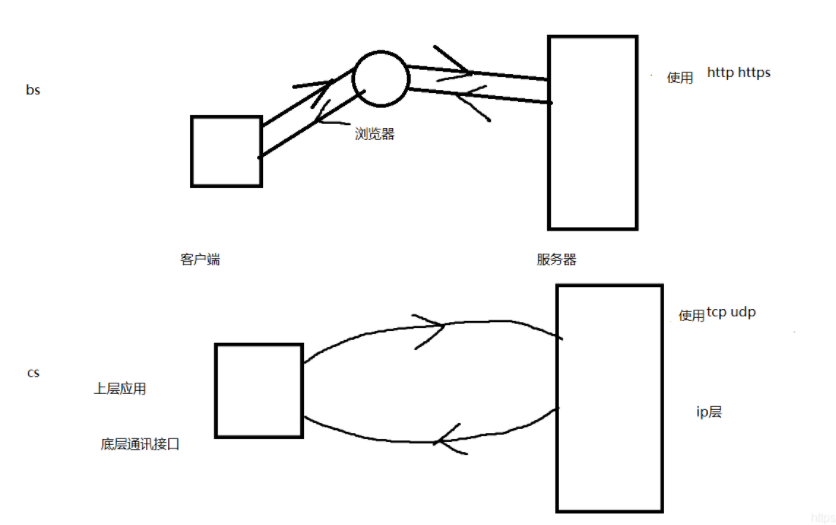 bs

浏览器

使用 http https

客户端

服务器

使用 tcp udp

cs

上层应用

底层通讯接口

ip层

https