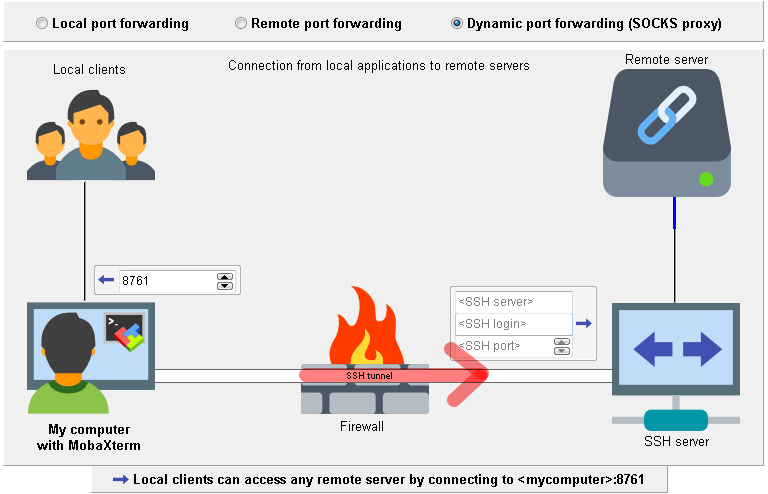 Local port forwarding
Remote port forwarding
Dynamic port forwarding (SOCKS proxy)

Local clients

Connection from local applications to remote servers

Remote server

8761

<SSH server>
<SSH login>
<SSH port>

SSH tunnel

My computer with MobaXterm

Firewall

SSH server

Local clients can access any remote server by connecting to <mycomputer>:8761