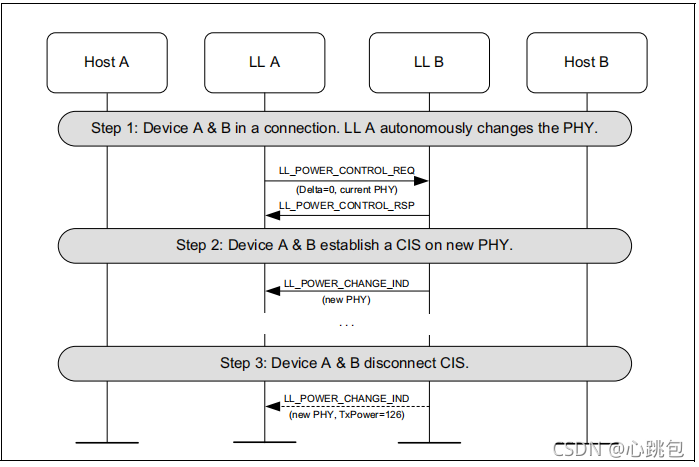 Host A

LL A

LL B

Host B

Step 1: Device A & B in a connection. LL A autonomously changes the PHY.

LL_POWER_CONTROL_REQ

(Delta=0, current PHY)

LL_POWER_CONTROL_RSP

Step 2: Device A & B establish a CIS on new PHY.

LL_POWER_CHANGE_IND

(new PHY)

...

Step 3: Device A & B disconnect CIS.

LL_POWER_CHANGE_IND

(new PHY, TxPower=126)

CSDN @心跳包