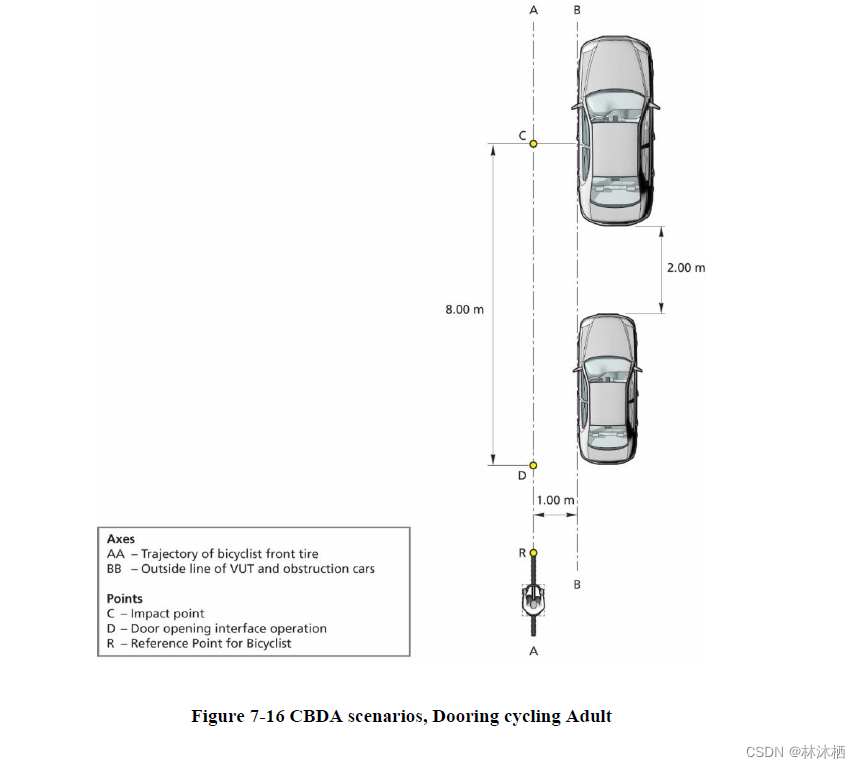 A B

C

2.00 m

8.00 m

D

1.00 m

R

B

A

Axes
AA – Trajectory of bicyclist front tire
BB – Outside line of VUT and obstruction cars

Points
C – Impact point
D – Door opening interface operation
R – Reference Point for Bicyclist

Figure 7-16 CBDA scenarios, Dooring cycling Adult

CSDN @林沐栖