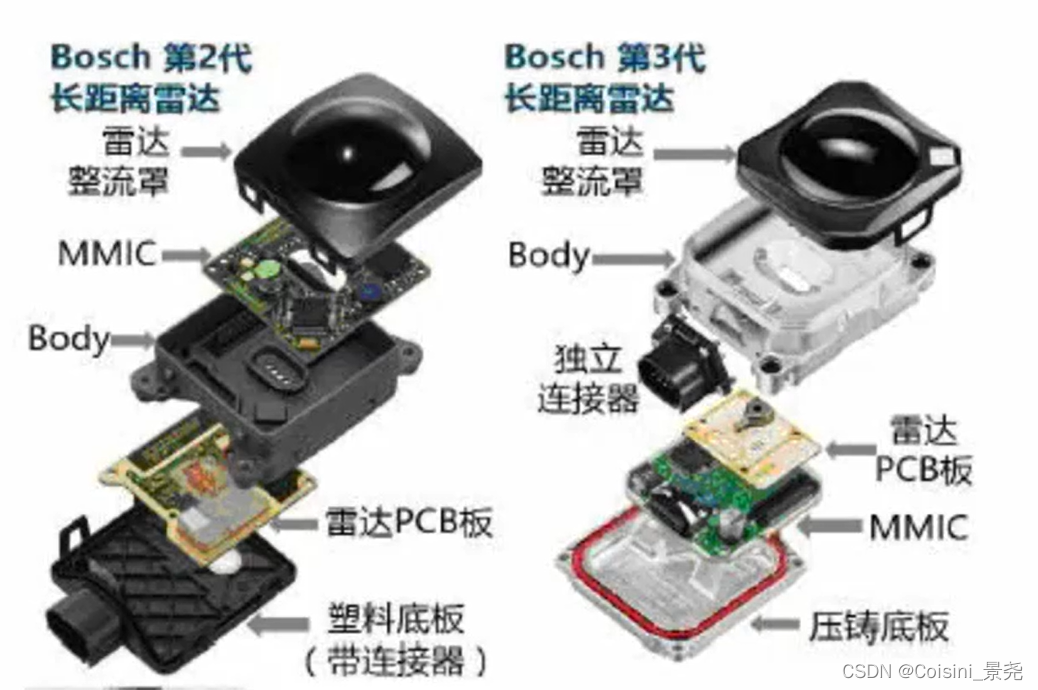 Bosch 第2代
长距离雷达

雷达
整流罩

MMIC

Body

雷达PCB板

塑料底板
（带连接器）

Bosch 第3代
长距离雷达

雷达
整流罩

Body

独立
连接器

雷达
PCB板

MMIC

压铸底板

CSDN @Coisini_景尧