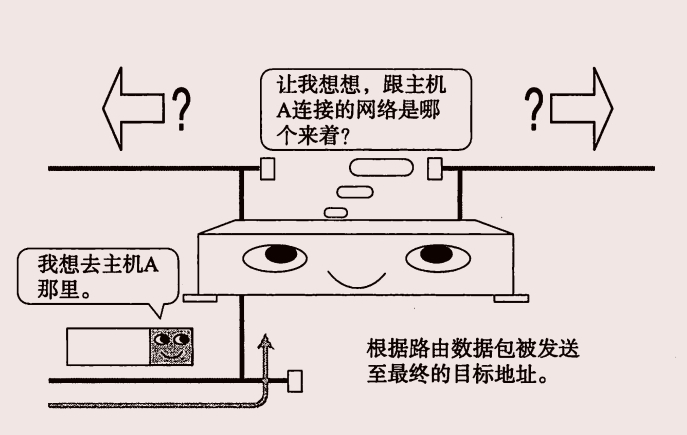 ?

让我想想，跟主机A连接的网络是哪个来着？

?

我想去主机A那里。

根据路由数据包被发送至最终的目标地址。