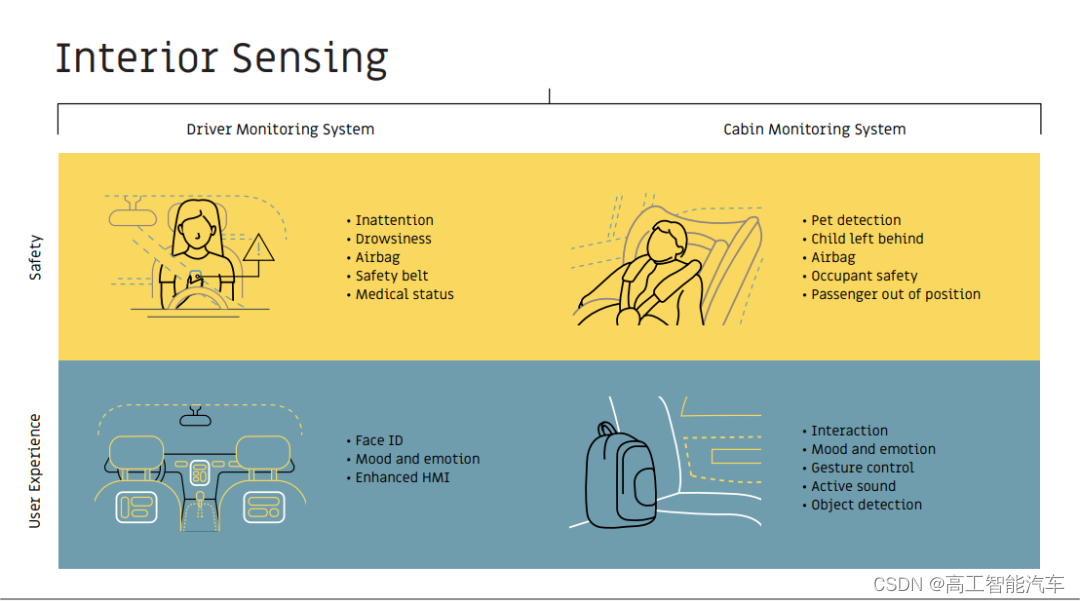 Interior Sensing

Driver Monitoring System

Cabin Monitoring System

Safety

• Inattention
• Drowsiness
• Airbag
• Safety belt
• Medical status

• Pet detection
• Child left behind
• Airbag
• Occupant safety
• Passenger out of position

User Experience

• Face ID
• Mood and emotion
• Enhanced HMI

• Interaction
• Mood and emotion
• Gesture control
• Active sound
• Object detection

CSDN @高工智能汽车