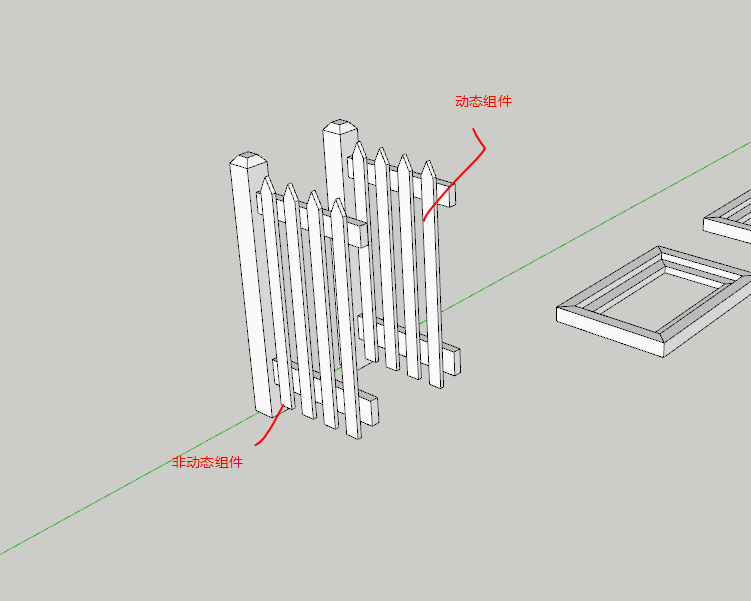 动态组件

非动态组件