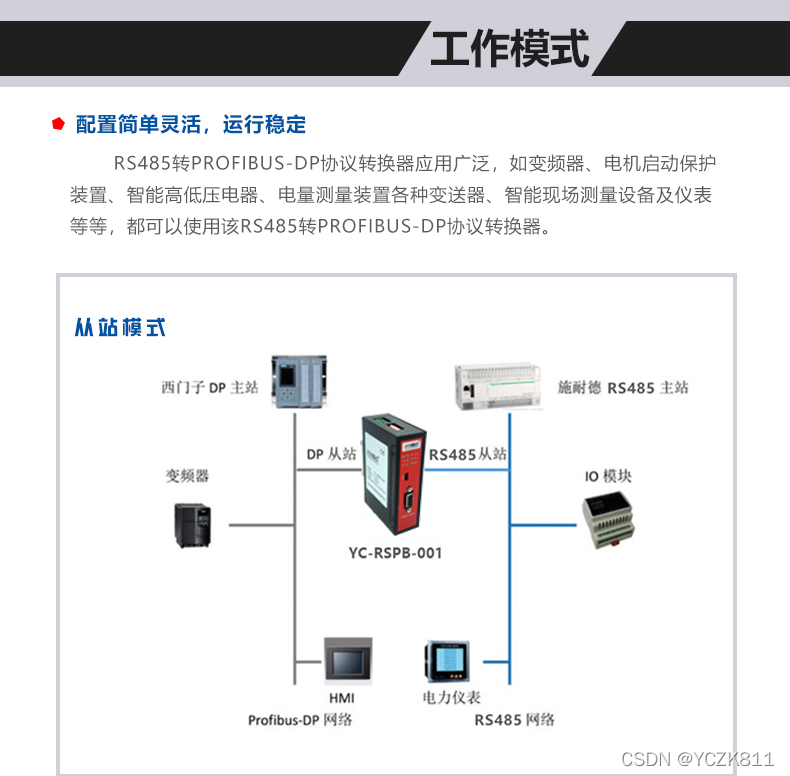 工作模式

配置简单灵活，运行稳定

RS485转PROFIBUS-DP协议转换器应用广泛，如变频器、电机启动保护装置、智能高低压电器、电量测量装置各种变送器、智能现场测量设备及仪表等等，都可以使用该RS485转PROFIBUS-DP协议转换器。

从站模式

西门子 DP 主站

施耐德 RS485 主站

DP 从站

RS485从站

变频器

IO 模块

YC-RSPB-001

HMI

电力仪表

Profibus-DP 网络

RS485 网络

CSDN @YCZK811