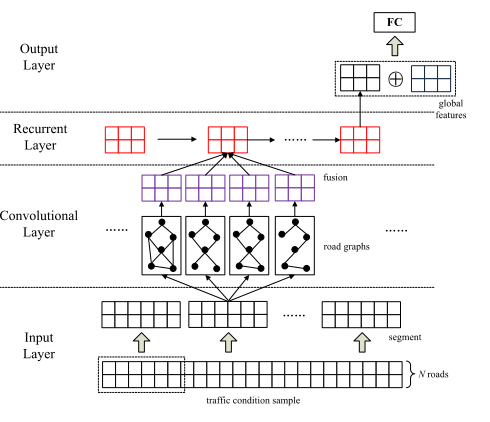 FC

Output Layer

$\oplus$

global features

Recurrent Layer

......

fusion

Convolutional Layer

......

road graphs

......

......

Input Layer

segment

$N$ roads

traffic condition sample