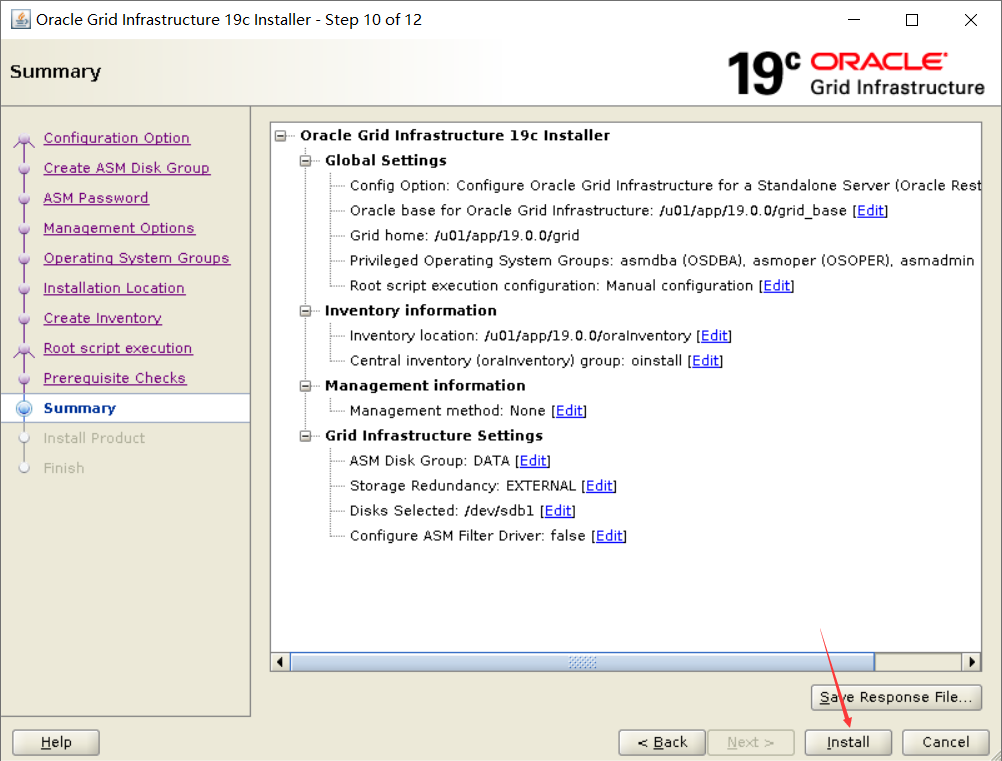 Oracle Grid Infrastructure 19c Installer - Step 10 of 12

Summary

19c ORACLE
Grid Infrastructure

Configuration Option
Create ASM Disk Group
ASM Password
Management Options
Operating System Groups
Installation Location
Create Inventory
Root script execution
Prerequisite Checks
Summary
Install Product
Finish

Oracle Grid Infrastructure 19c Installer
Global Settings
Config Option: Configure Oracle Grid Infrastructure for a Standalone Server (Oracle Rest
Oracle base for Oracle Grid Infrastructure: /u01/app/19.0.0/grid_base [Edit]
Grid home: /u01/app/19.0.0/grid
Privileged Operating System Groups: asmdba (OSDBA), asmoper (OSOPER), asmadmin
Root script execution configuration: Manual configuration [Edit]
Inventory information
Inventory location: /u01/app/19.0.0/oraInventory [Edit]
Central inventory (oraInventory) group: oinstall [Edit]
Management information
Management method: None [Edit]
Grid Infrastructure Settings
ASM Disk Group: DATA [Edit]
Storage Redundancy: EXTERNAL [Edit]
Disks Selected: /dev/sdb1 [Edit]
Configure ASM Filter Driver: false [Edit]

Save Response File...

Help
< Back
Next >
Install
Cancel