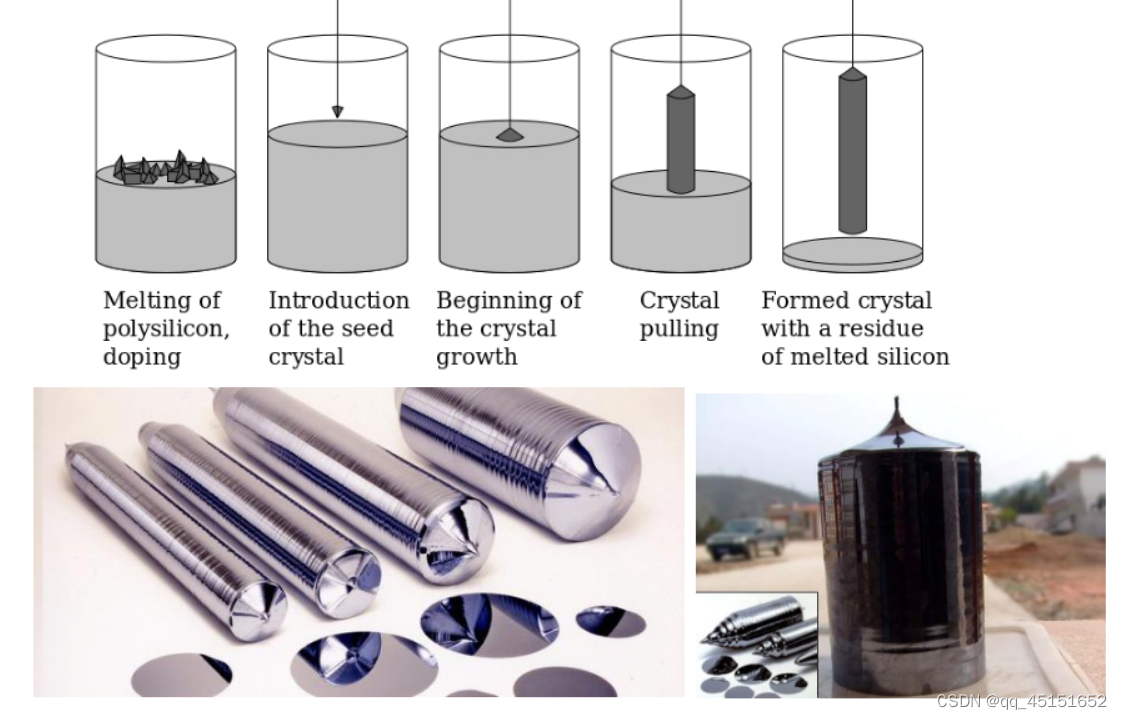 Melting of polysilicon, doping

Introduction of the seed crystal

Beginning of the crystal growth

Crystal pulling

Formed crystal with a residue of melted silicon

CSDN @qq_45151652