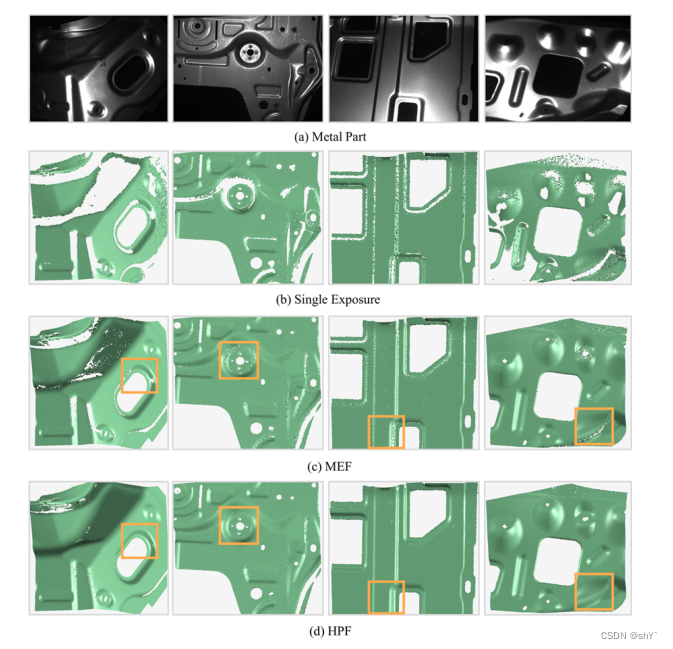 (a) Metal Part

(b) Single Exposure

(c) MEF

(d) HPF

CSDN @shY`