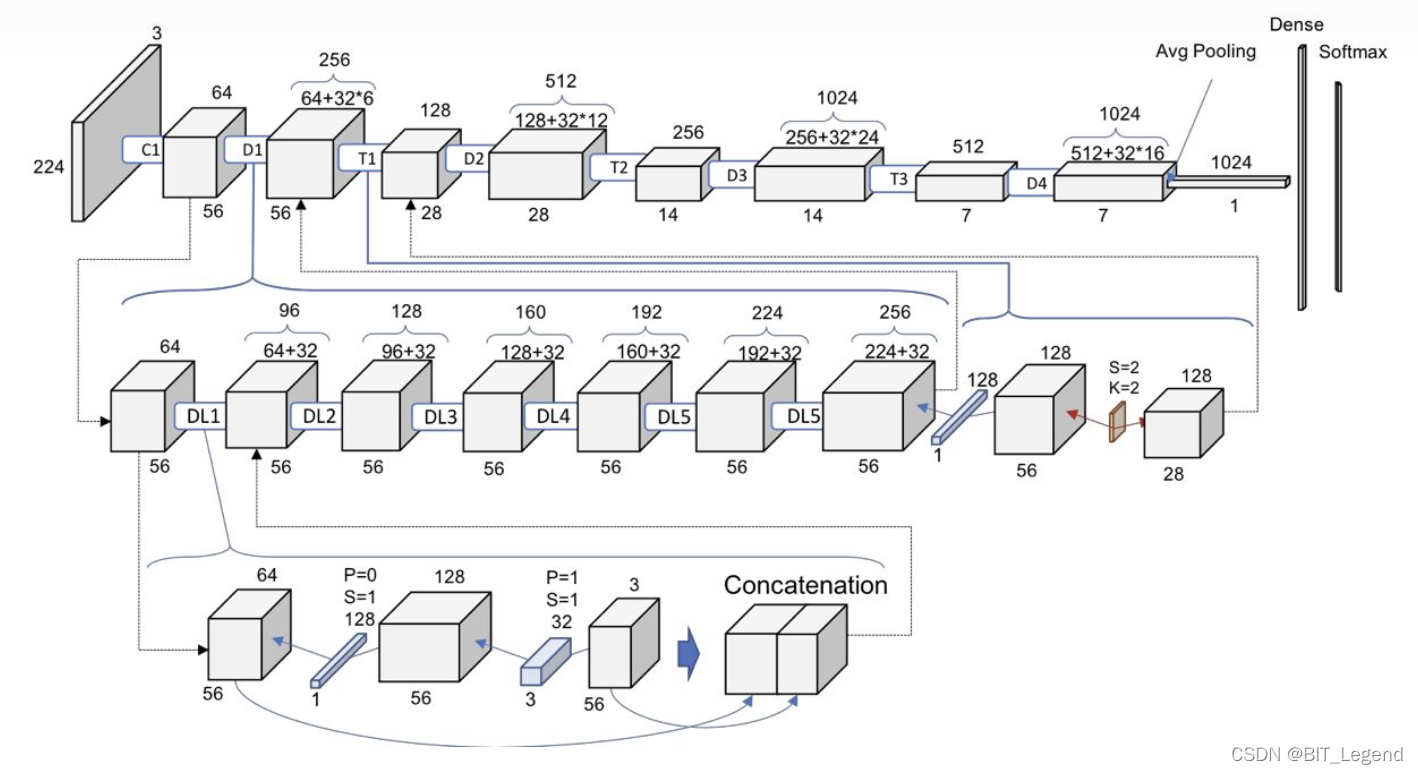 3
224
C1
64
56
D1
256
64+32*6
56
T1
128
28
D2
512
128+32*12
28
T2
256
14
D3
1024
256+32*24
14
T3
512
7
D4
1024
512+32*16
7
Avg Pooling
1024
1
Dense
Softmax

64
56
DL1
96
64+32
56
DL2
128
96+32
56
DL3
160
128+32
56
DL4
192
160+32
56
DL5
224
192+32
56
DL5
256
224+32
56
128
1
128
56
S=2
K=2
128
28

64
56
P=0
S=1
128
1
128
56
P=1
S=1
32
3
3
56
Concatenation

CSDN @BIT_Legend