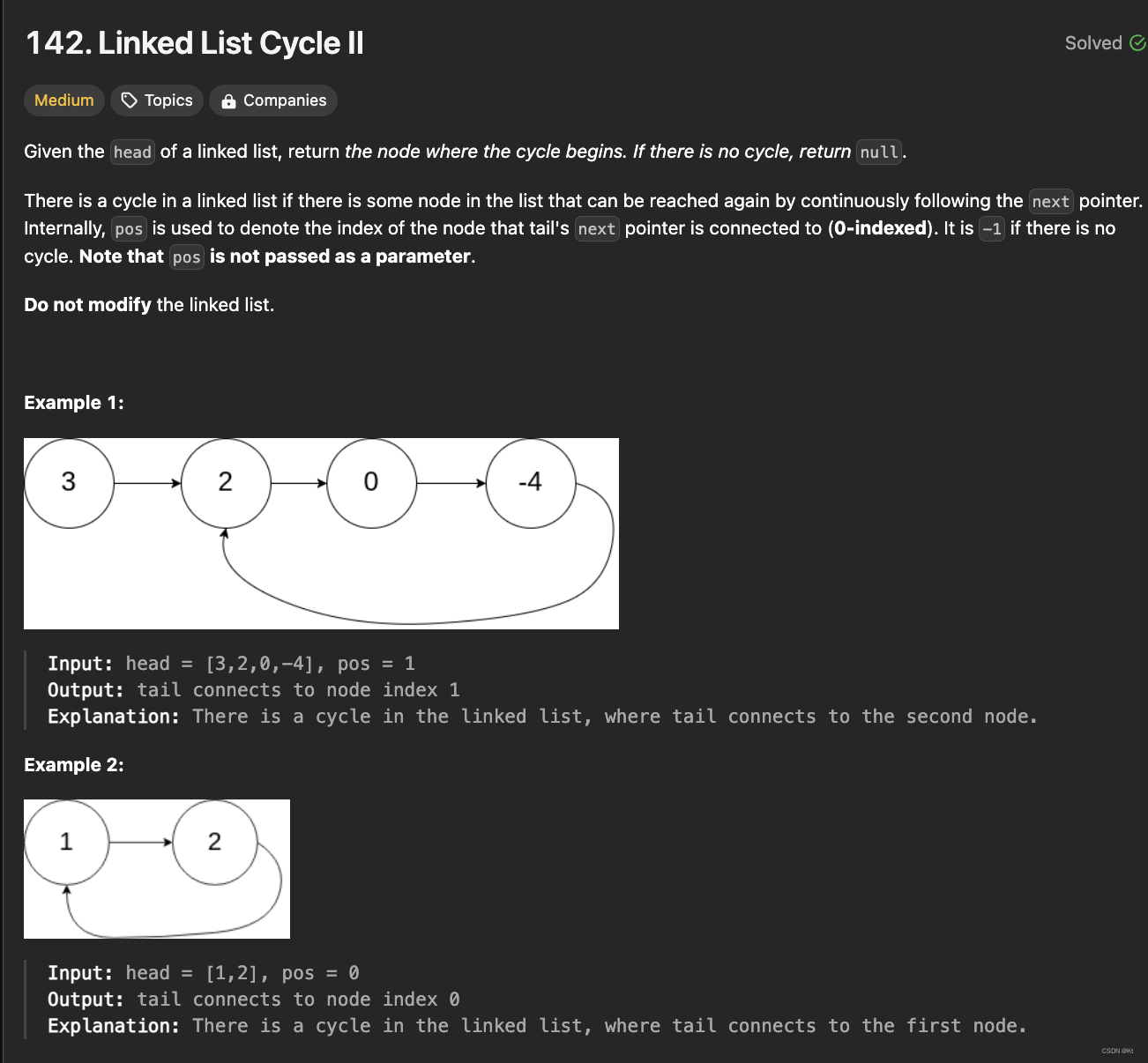 142. Linked List Cycle II

Solved

Medium Topics Companies

Given the head of a linked list, return the node where the cycle begins. If there is no cycle, return null.

There is a cycle in a linked list if there is some node in the list that can be reached again by continuously following the next pointer. Internally, pos is used to denote the index of the node that tail's next pointer is connected to (0-indexed). It is -1 if there is no cycle. Note that pos is not passed as a parameter.

Do not modify the linked list.

Example 1:

3 2 0 -4

Input: head = [3,2,0,-4], pos = 1
Output: tail connects to node index 1
Explanation: There is a cycle in the linked list, where tail connects to the second node.

Example 2:

1 2

Input: head = [1,2], pos = 0
Output: tail connects to node index 0
Explanation: There is a cycle in the linked list, where tail connects to the first node.

CSDN @Kt