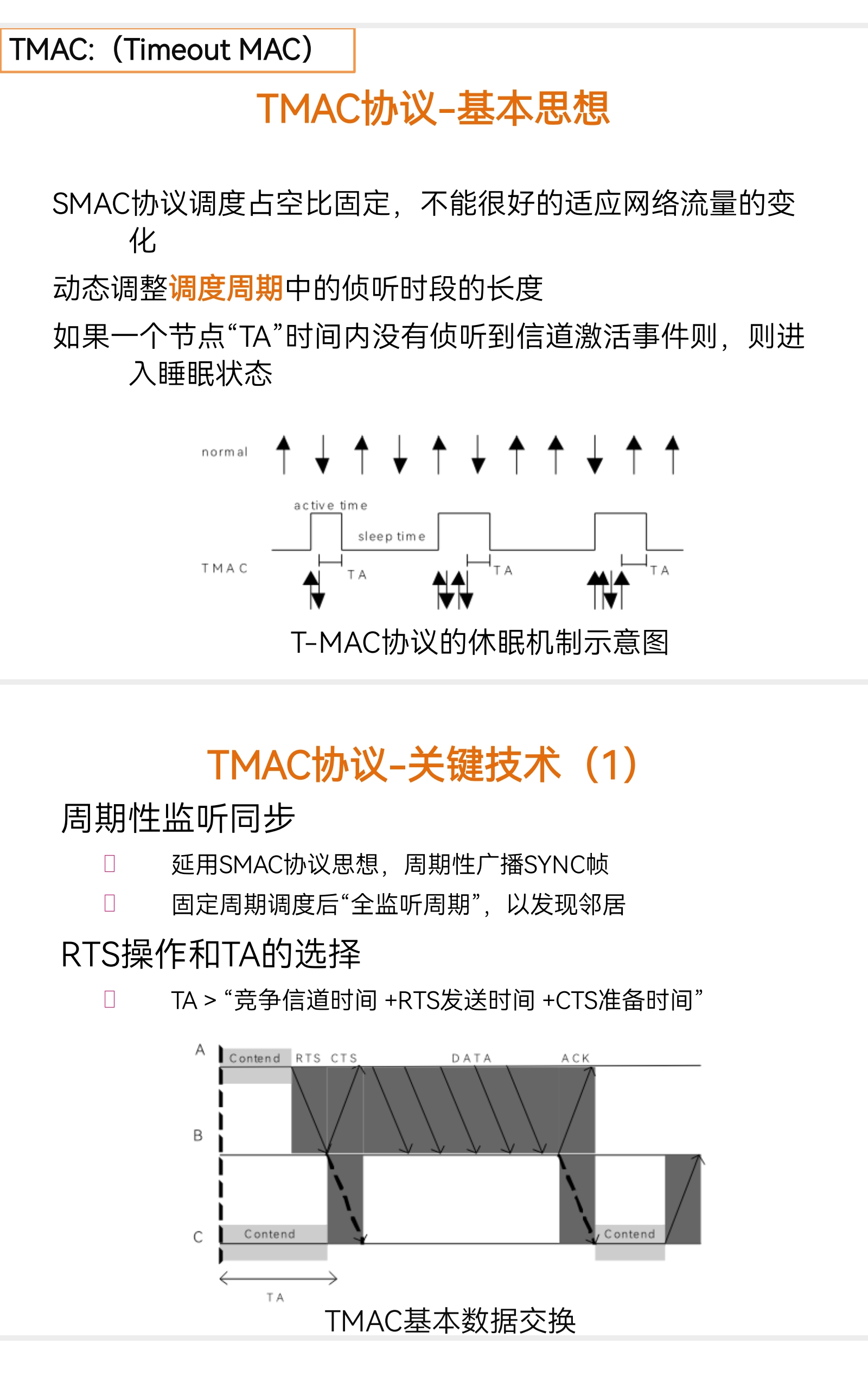 TMAC:(Timeout MAC)

TMAC协议-基本思想

SMAC协议调度占空比固定，不能很好的适应网络流量的变化

动态调整调度周期中的侦听时段的长度

如果一个节点“TA”时间内没有侦听到信道激活事件则，则进入睡眠状态

normal

active time

sleep time

TMAC

TA

TA

TA

T-MAC协议的休眠机制示意图

TMAC协议-关键技术（1）

周期性监听同步

延用SMAC协议思想，周期性广播SYNC帧

固定周期调度后“全监听周期”，以发现邻居

RTS操作和TA的选择

TA > “竞争信道时间 +RTS发送时间 +CTS准备时间”

A

Contend

RTS

CTS

DATA

ACK

B

C

Contend

Contend

TA

TMAC基本数据交换