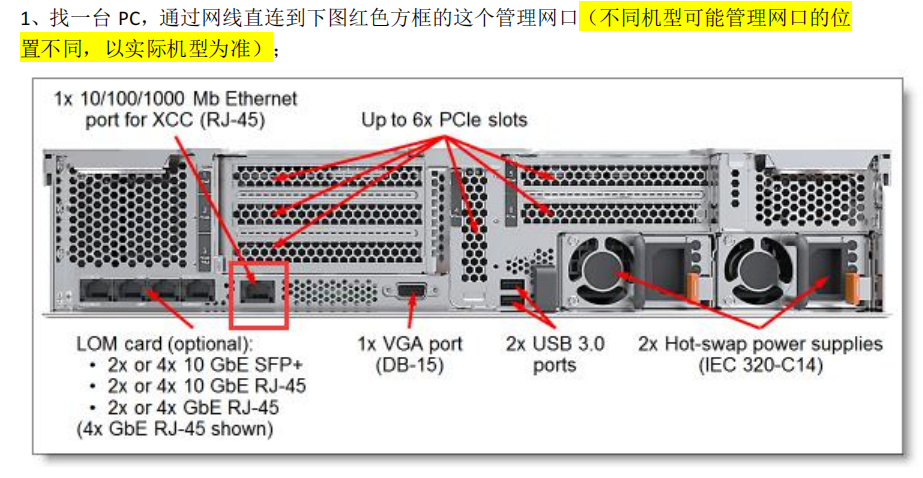 1、找一台 PC，通过网线直连到下图红色方框的这个管理网口（不同机型可能管理网口的位置不同，以实际机型为准）；

1x 10/100/1000 Mb Ethernet port for XCC (RJ-45)

Up to 6x PCIe slots

LOM card (optional):
• 2x or 4x 10 GbE SFP+
• 2x or 4x 10 GbE RJ-45
• 2x or 4x GbE RJ-45
(4x GbE RJ-45 shown)

1x VGA port (DB-15)

2x USB 3.0 ports

2x Hot-swap power supplies (IEC 320-C14)