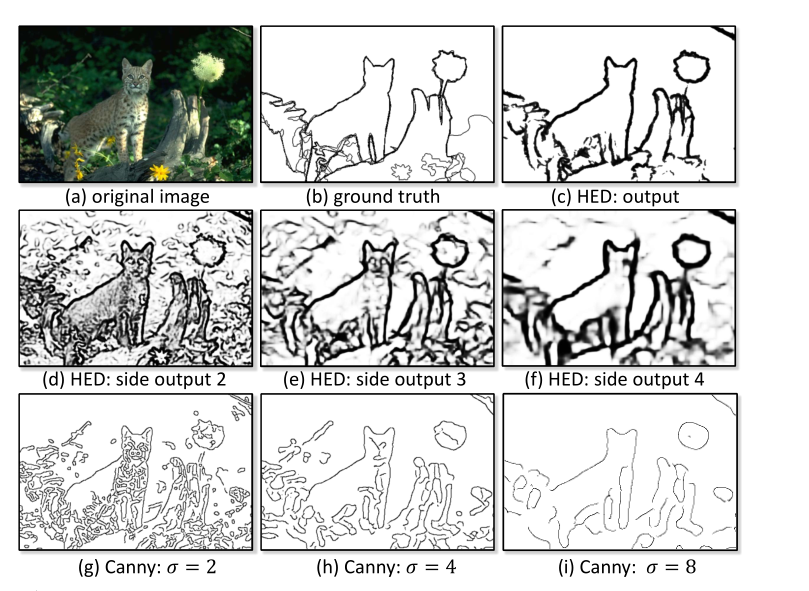 (a) original image

(b) ground truth

(c) HED: output

(d) HED: side output 2

(e) HED: side output 3

(f) HED: side output 4

(g) Canny: $\sigma = 2$

(h) Canny: $\sigma = 4$

(i) Canny: $\sigma = 8$