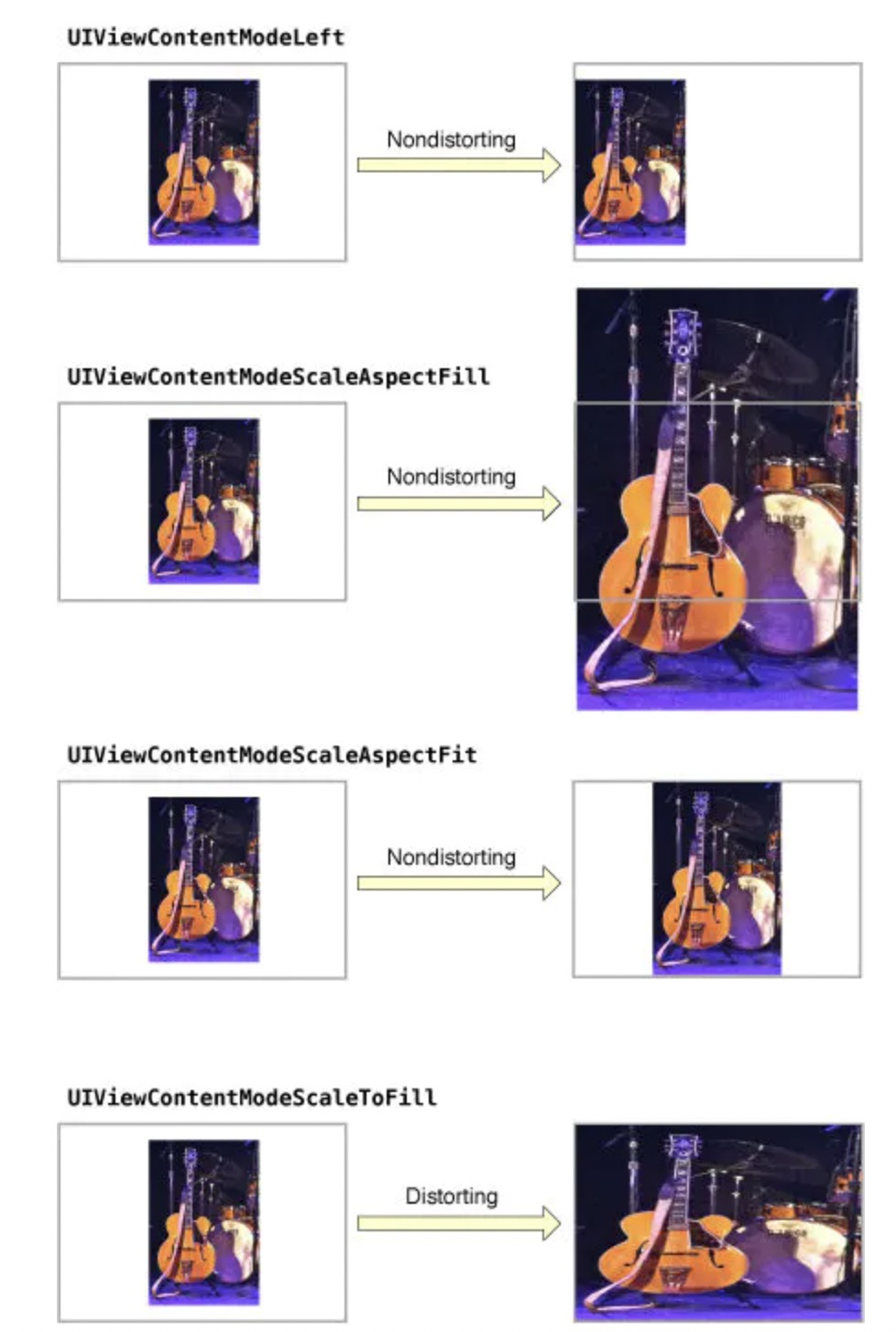 UIViewContentModeLeft

Nondistorting

UIViewContentModeScaleAspectFill

Nondistorting

UIViewContentModeScaleAspectFit

Nondistorting

UIViewContentModeScaleToFill

Distorting