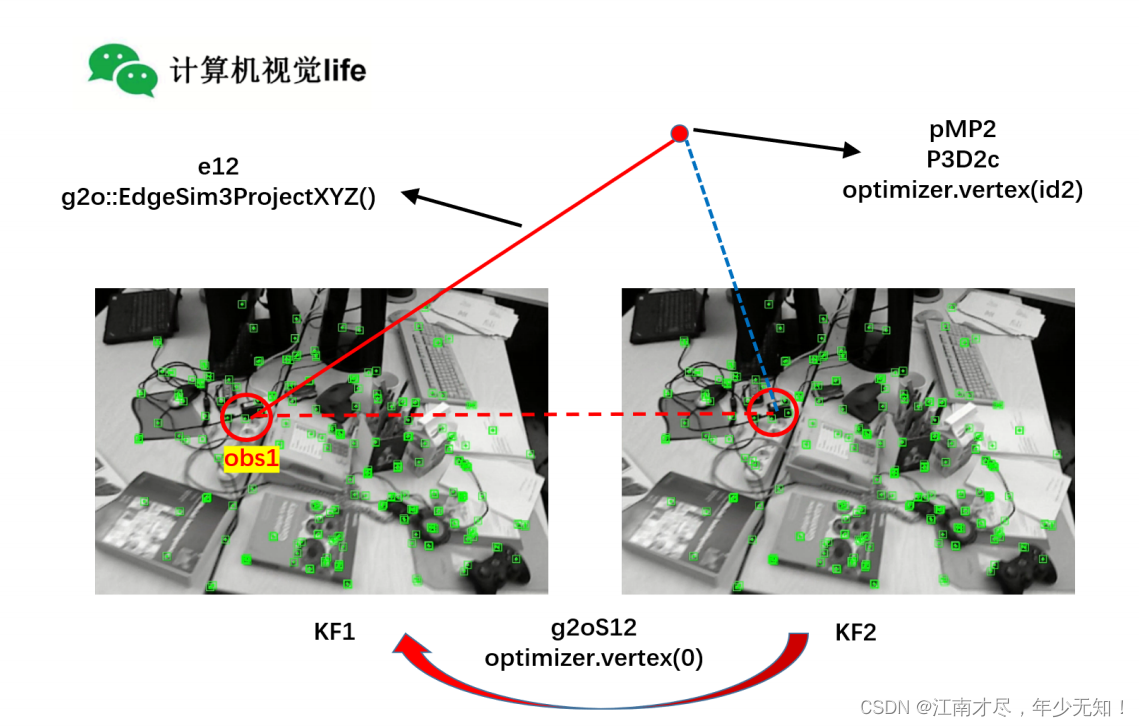 计算机视觉life

e12
g2o::EdgeSim3ProjectXYZ()

pMP2
P3D2c
optimizer.vertex(id2)

obs1

KF1

g2oS12
optimizer.vertex(0)

KF2

CSDN @江南才尽，年少无知！