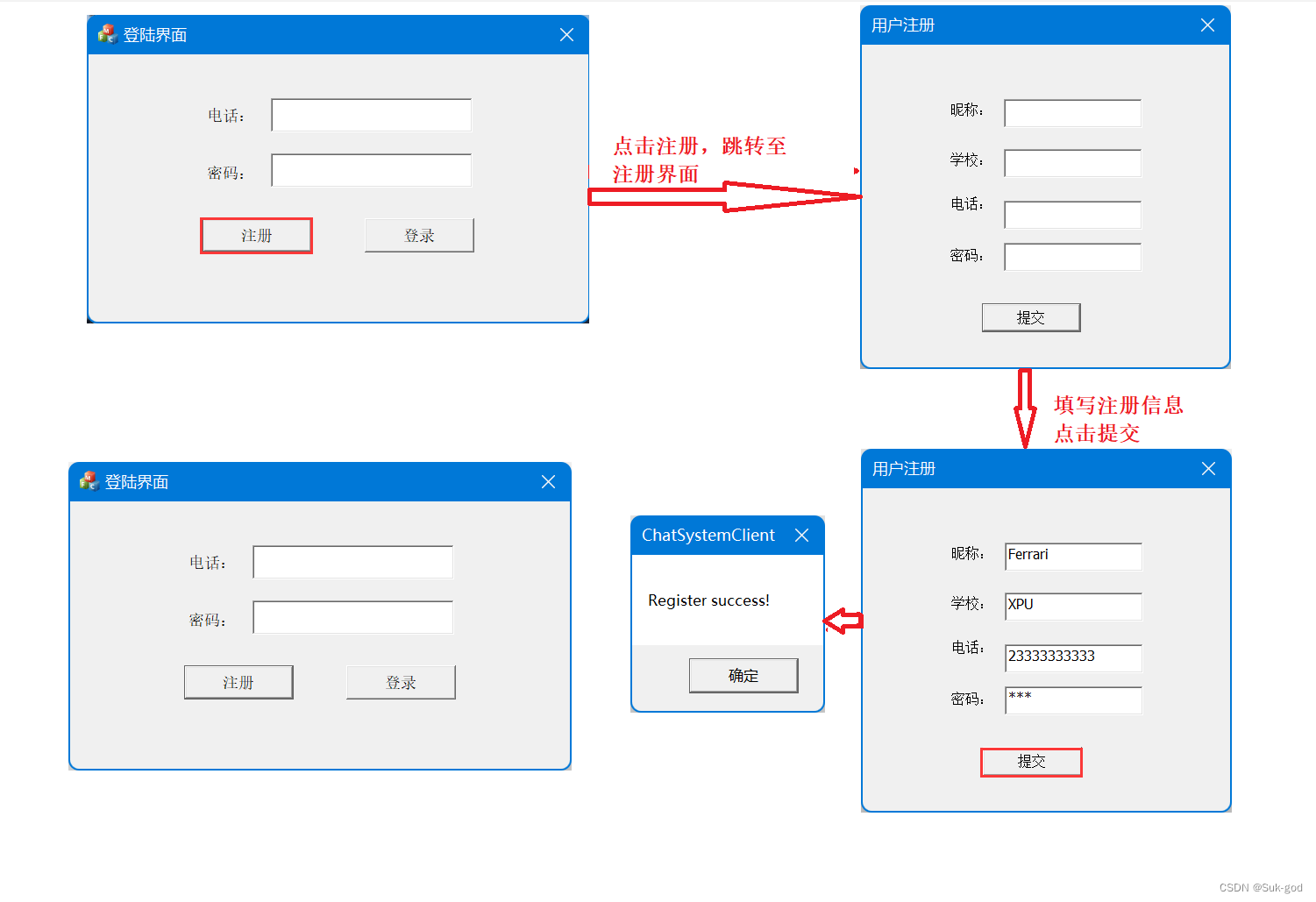 登陆界面

电话：

密码：

注册

登录

点击注册，跳转至注册界面

用户注册

昵称：

学校：

电话：

密码：

提交

填写注册信息
点击提交

用户注册

昵称： Ferrari

学校： XPU

电话： 23333333333

密码： ***

提交

ChatSystemClient

Register success!

确定

登陆界面

电话：

密码：

注册

登录

CSDN @Suk-god