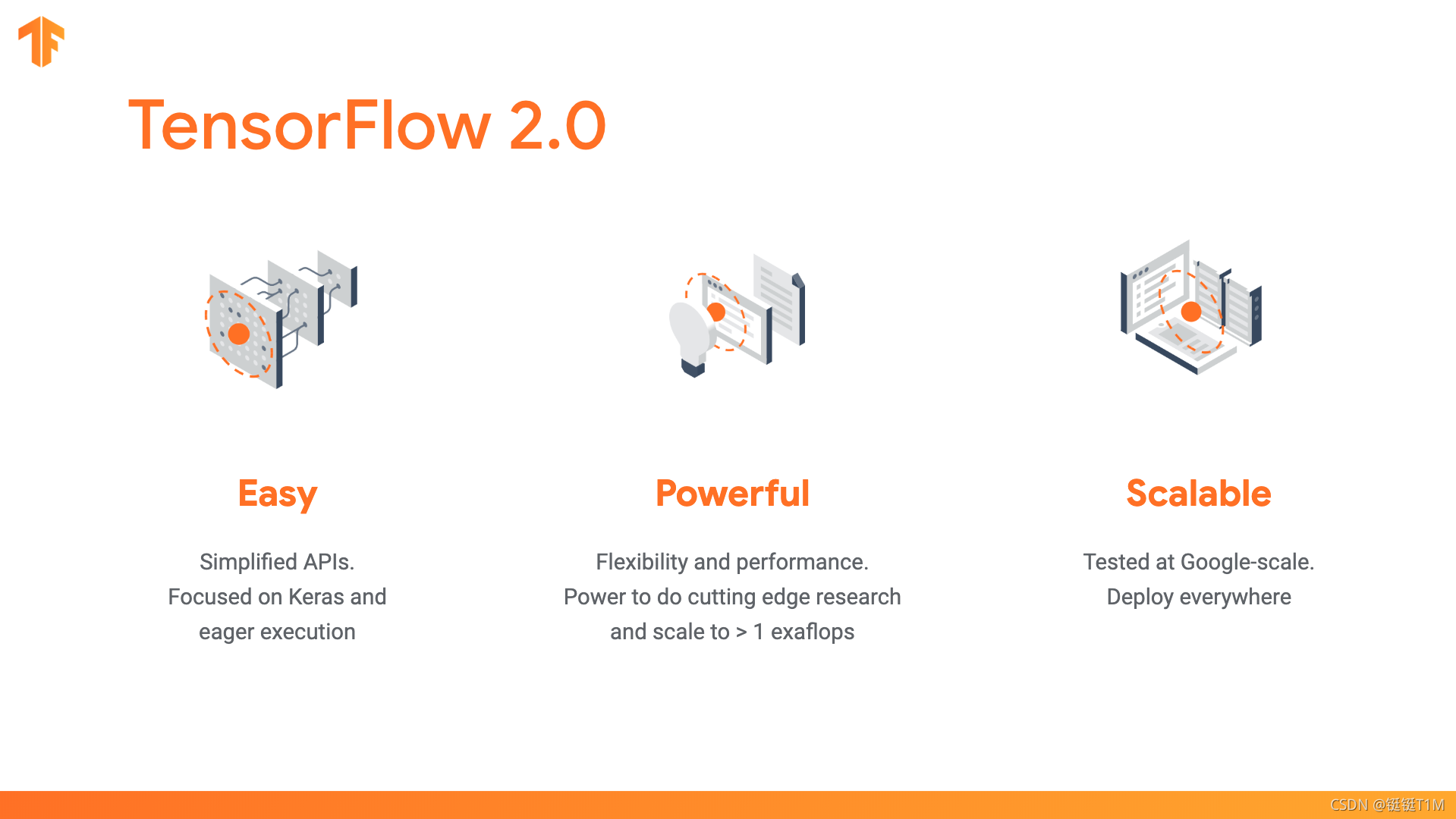 TensorFlow 2.0

Easy

Simplified APIs.
Focused on Keras and eager execution

Powerful

Flexibility and performance.
Power to do cutting edge research and scale to > 1 exaflops

Scalable

Tested at Google-scale.
Deploy everywhere

CSDN @铤铤T1M