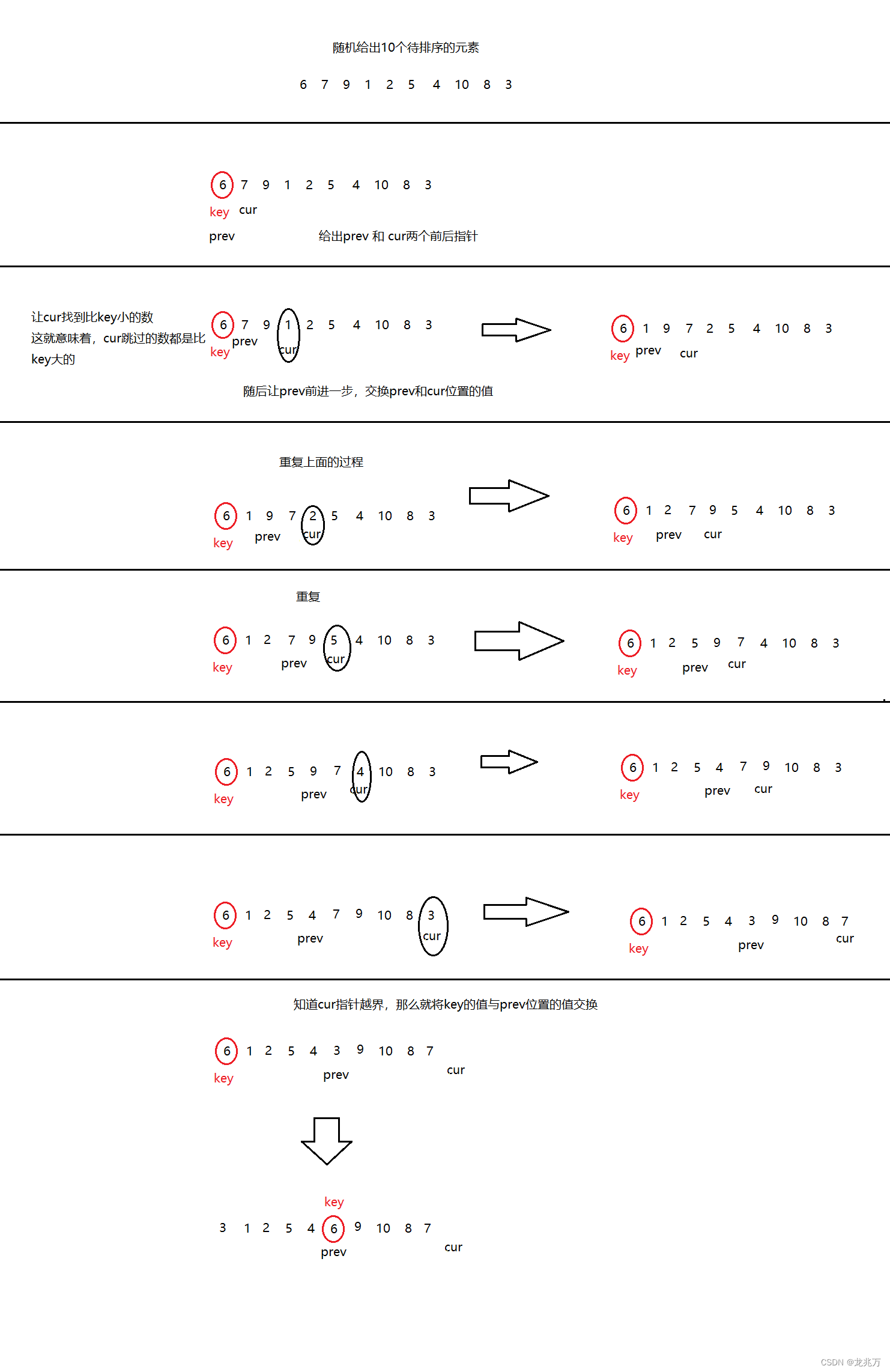 随机给出10个待排序的元素

6 7 9 1 2 5 4 10 8 3

6 7 9 1 2 5 4 10 8 3
key cur
prev

给出prev 和 cur两个前后指针

让cur找到比key小的数
这就意味着，cur跳过的数都是比key大的

6 7 9 1 2 5 4 10 8 3
key prev cur

6 1 9 7 2 5 4 10 8 3
key prev cur

随后让prev前进一步，交换prev和cur位置的值

重复上面的过程

6 1 9 7 2 5 4 10 8 3
key prev cur

6 1 2 7 9 5 4 10 8 3
key prev cur

重复

6 1 2 7 9 5 4 10 8 3
key prev cur

6 1 2 5 9 7 4 10 8 3
key prev cur

6 1 2 5 9 7 4 10 8 3
key prev cur

6 1 2 5 4 7 9 10 8 3
key prev cur

6 1 2 5 4 7 9 10 8 3
key prev cur

6 1 2 5 4 3 9 10 8 7
key prev cur

知道cur指针越界，那么就将key的值与prev位置的值交换

6 1 2 5 4 3 9 10 8 7
key prev cur

key
3 1 2 5 4 6 9 10 8 7
prev cur

CSDN @龙兆万