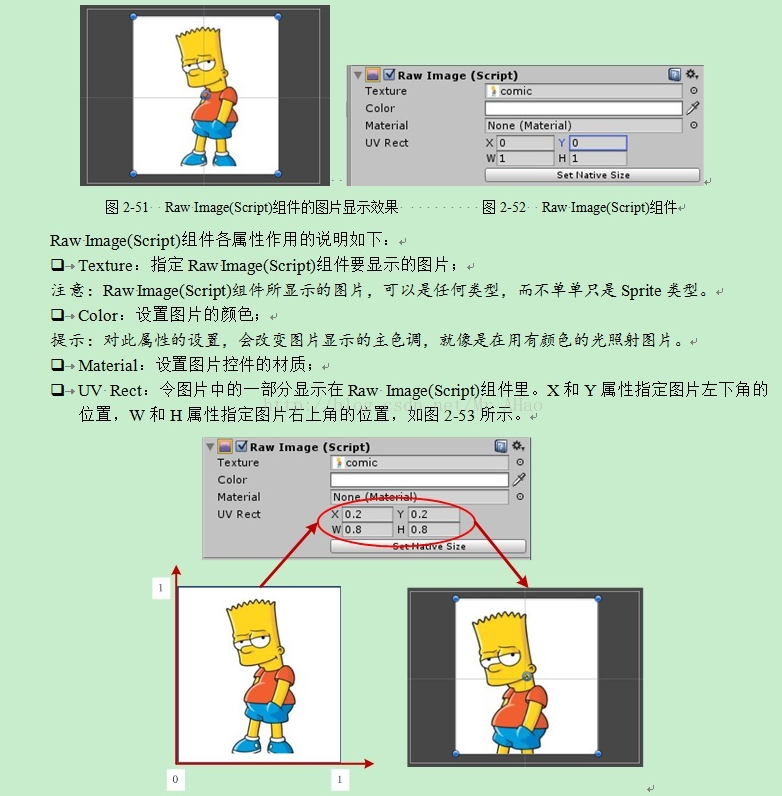 Raw Image (Script)
Texture comic
Color
Material None (Material)
UV Rect X 0 Y 0
W 1 H 1
Set Native Size

图 2-51 Raw Image(Script)组件的图片显示效果 图 2-52 Raw Image(Script)组件

Raw Image(Script)组件各属性作用的说明如下：

❑ Texture：指定 Raw Image(Script)组件要显示的图片；

注意：Raw Image(Script)组件所显示的图片，可以是任何类型，而不单单只是 Sprite 类型。

❑ Color：设置图片的颜色；

提示：对此属性的设置，会改变图片显示的主色调，就像是在用有颜色的光照射图片。

❑ Material：设置图片控件的材质；

❑ UV Rect：令图片中的一部分显示在 Raw Image(Script)组件里。X 和 Y 属性指定图片左下角的位置，W 和 H 属性指定图片右上角的位置，如图 2-53 所示。

Raw Image (Script)
Texture comic
Color
Material None (Material)
UV Rect X 0.2 Y 0.2
W 0.8 H 0.8
Set Native Size

1
0
1