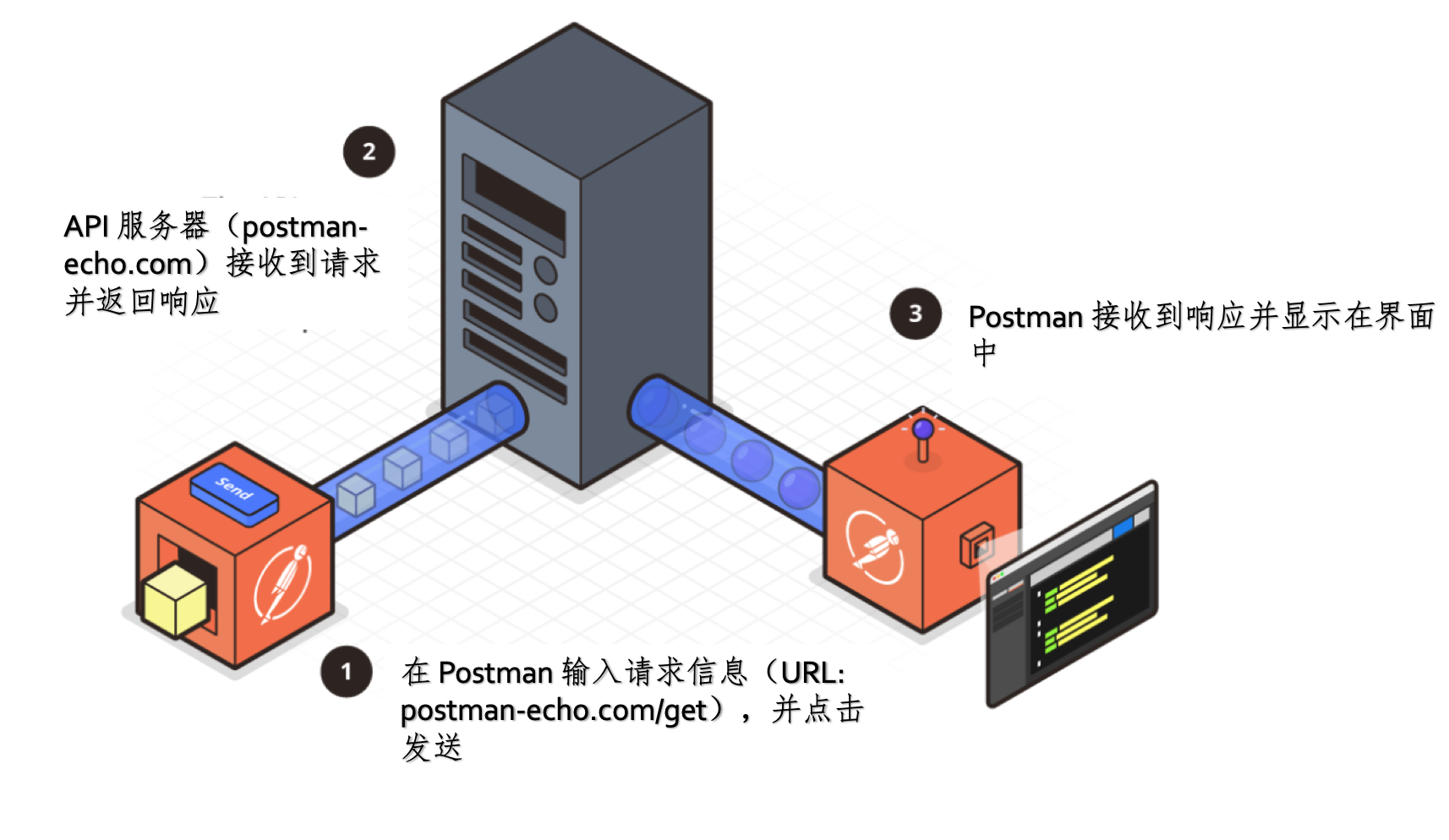 2

API 服务器（postman-echo.com）接收到请求并返回响应

3

Postman 接收到响应并显示在界面中

Send

1

在 Postman 输入请求信息（URL: postman-echo.com/get），并点击发送