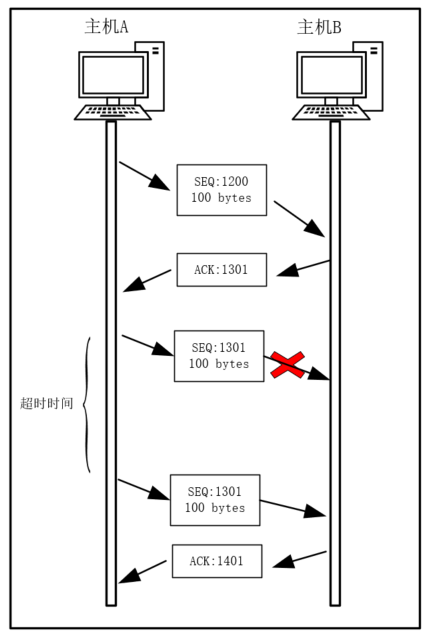 主机A

主机B

SEQ:1200
100 bytes

ACK:1301

SEQ:1301
100 bytes

超时时间

SEQ:1301
100 bytes

ACK:1401