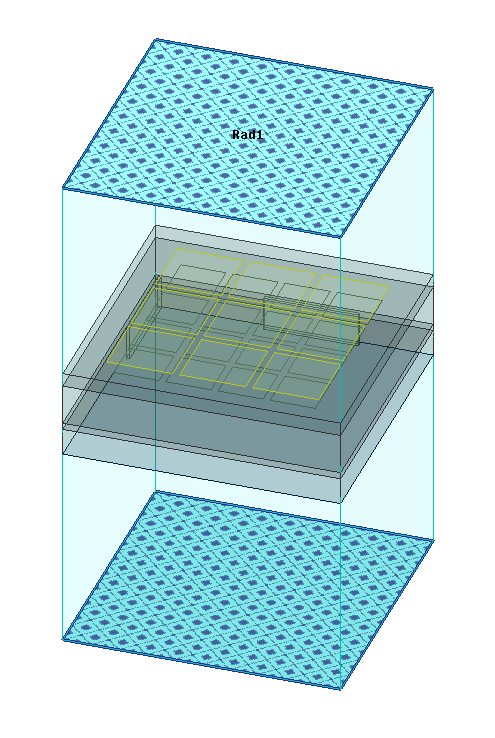 Rad1