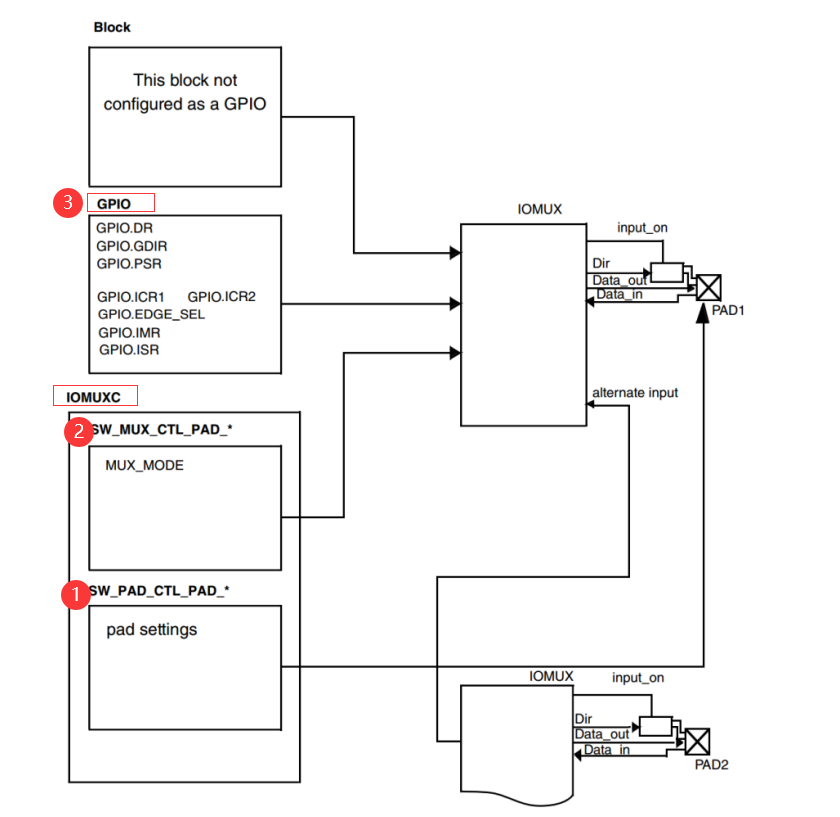 Block

This block not configured as a GPIO

3 GPIO

GPIO.DR
GPIO.GDIR
GPIO.PSR

GPIO.ICR1 GPIO.ICR2
GPIO.EDGE_SEL
GPIO.IMR
GPIO.ISR

IOMUXC

2 SW_MUX_CTL_PAD_*

MUX_MODE

1 SW_PAD_CTL_PAD_*

pad settings

IOMUX

input_on
Dir
Data_out
Data_in
PAD1

alternate input

IOMUX
input_on
Dir
Data_out
Data_in
PAD2