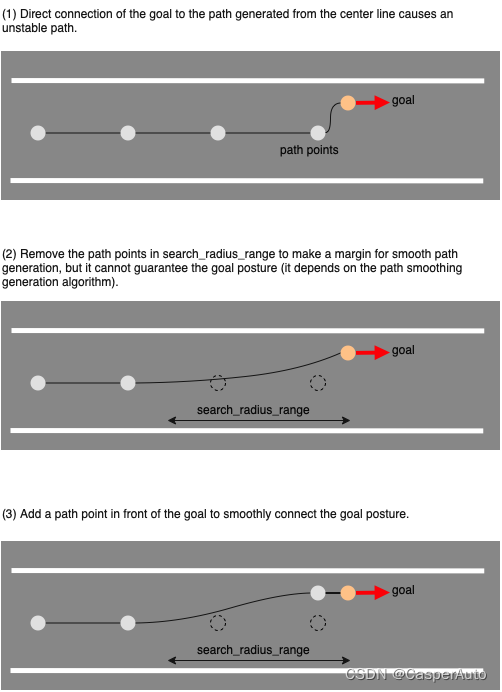 (1) Direct connection of the goal to the path generated from the center line causes an unstable path.

goal

path points

(2) Remove the path points in search_radius_range to make a margin for smooth path generation, but it cannot guarantee the goal posture (it depends on the path smoothing generation algorithm).

goal

search_radius_range

(3) Add a path point in front of the goal to smoothly connect the goal posture.

goal

search_radius_range

CSDN @CasperAuto