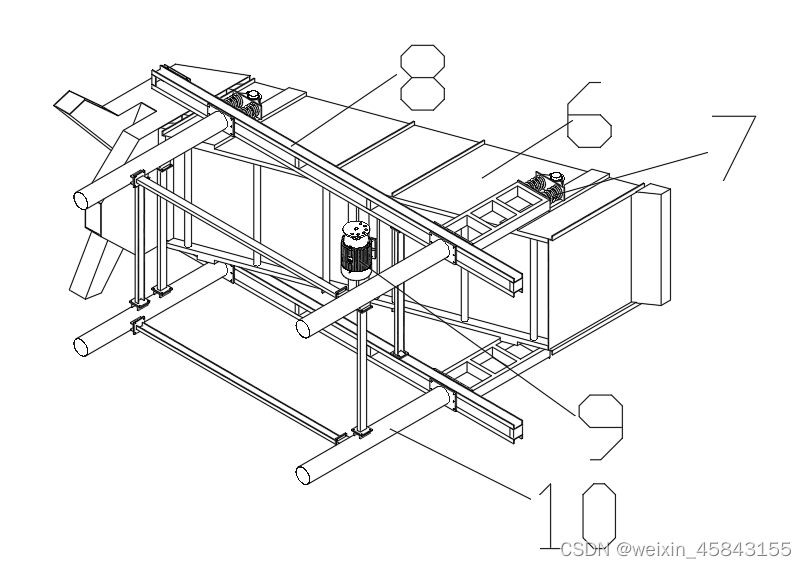 8
6
7
9
10
CSDN @weixin_45843155