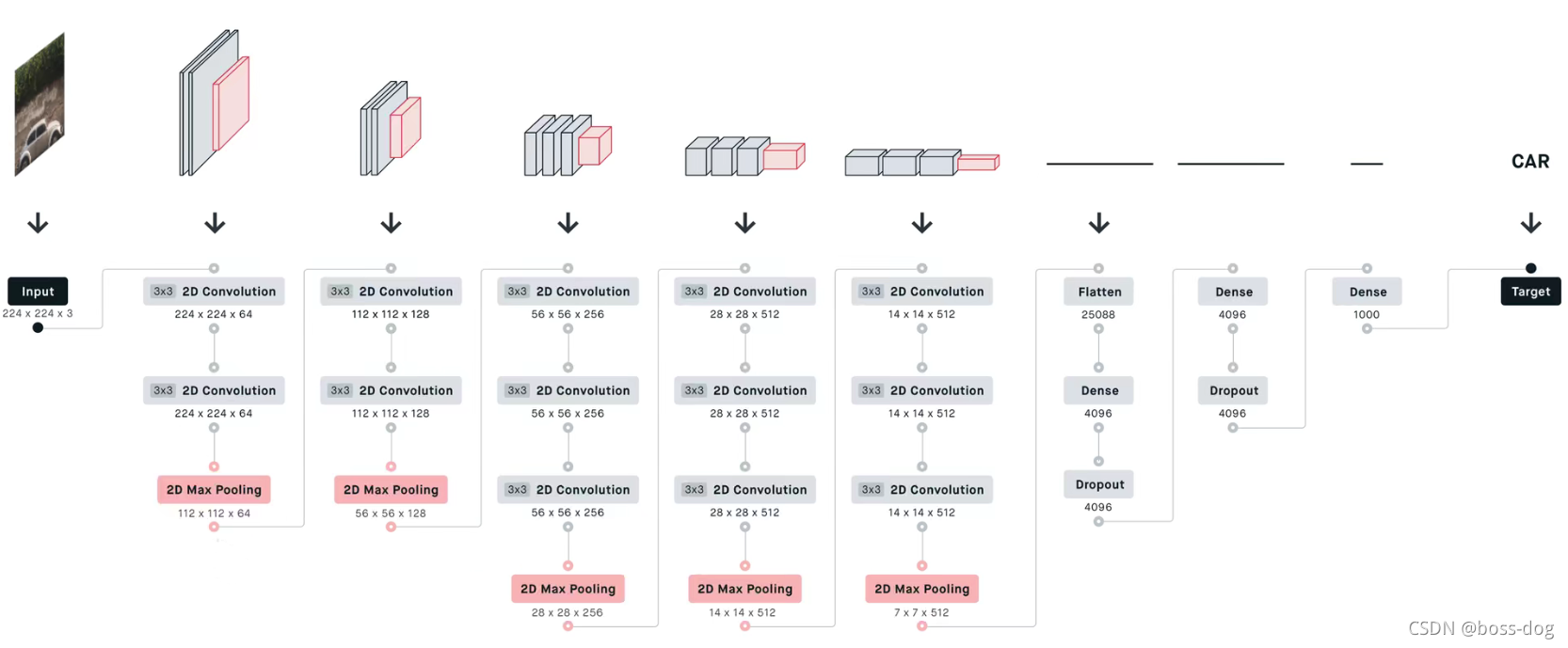 CAR

Input
224 x 224 x 3

3x3 2D Convolution
224 x 224 x 64
3x3 2D Convolution
224 x 224 x 64
2D Max Pooling
112 x 112 x 64

3x3 2D Convolution
112 x 112 x 128
3x3 2D Convolution
112 x 112 x 128
2D Max Pooling
56 x 56 x 128

3x3 2D Convolution
56 x 56 x 256
3x3 2D Convolution
56 x 56 x 256
3x3 2D Convolution
56 x 56 x 256
2D Max Pooling
28 x 28 x 256

3x3 2D Convolution
28 x 28 x 512
3x3 2D Convolution
28 x 28 x 512
3x3 2D Convolution
28 x 28 x 512
2D Max Pooling
14 x 14 x 512

3x3 2D Convolution
14 x 14 x 512
3x3 2D Convolution
14 x 14 x 512
3x3 2D Convolution
14 x 14 x 512
2D Max Pooling
7 x 7 x 512

Flatten
25088
Dense
4096
Dropout
4096

Dense
4096
Dropout
4096

Dense
1000

Target

CSDN @boss-dog