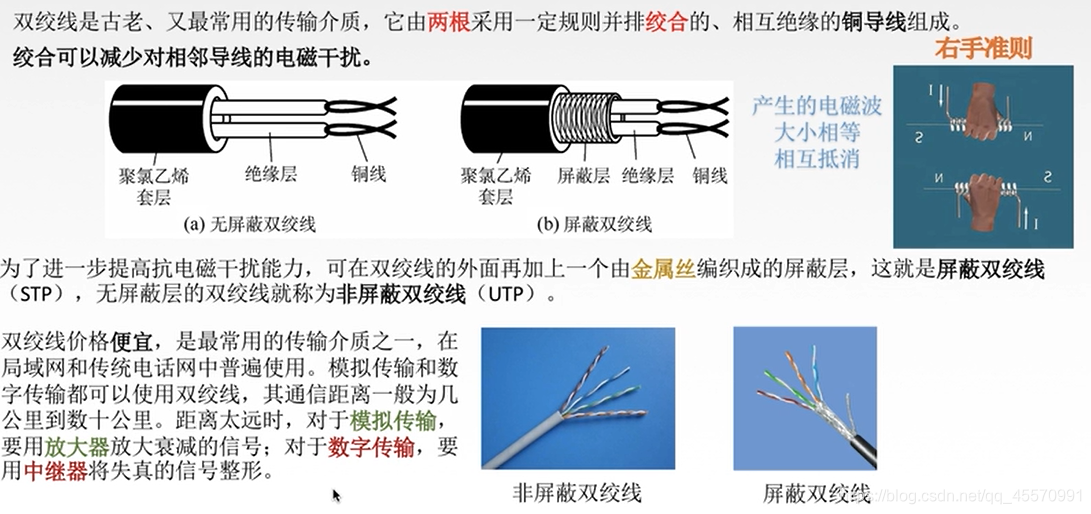 双绞线是古老、又最常用的传输介质，它由两根采用一定规则并排绞合的、相互绝缘的铜导线组成。
绞合可以减少对相邻导线的电磁干扰。

右手准则

聚氯乙烯套层　绝缘层　铜线
(a) 无屏蔽双绞线

聚氯乙烯套层　屏蔽层　绝缘层　铜线
(b) 屏蔽双绞线

产生的电磁波
大小相等
相互抵消

I　S　N
N　S　I

为了进一步提高抗电磁干扰能力，可在双绞线的外面再加上一个由金属丝编织成的屏蔽层，这就是屏蔽双绞线（STP），无屏蔽层的双绞线就称为非屏蔽双绞线（UTP）。

双绞线价格便宜，是最常用的传输介质之一，在局域网和传统电话网中普遍使用。模拟传输和数字传输都可以使用双绞线，其通信距离一般为几公里到数十公里。距离太远时，对于模拟传输，要用放大器放大衰减的信号；对于数字传输，要用中继器将失真的信号整形。

非屏蔽双绞线

屏蔽双绞线

https://blog.csdn.net/qq_45570991